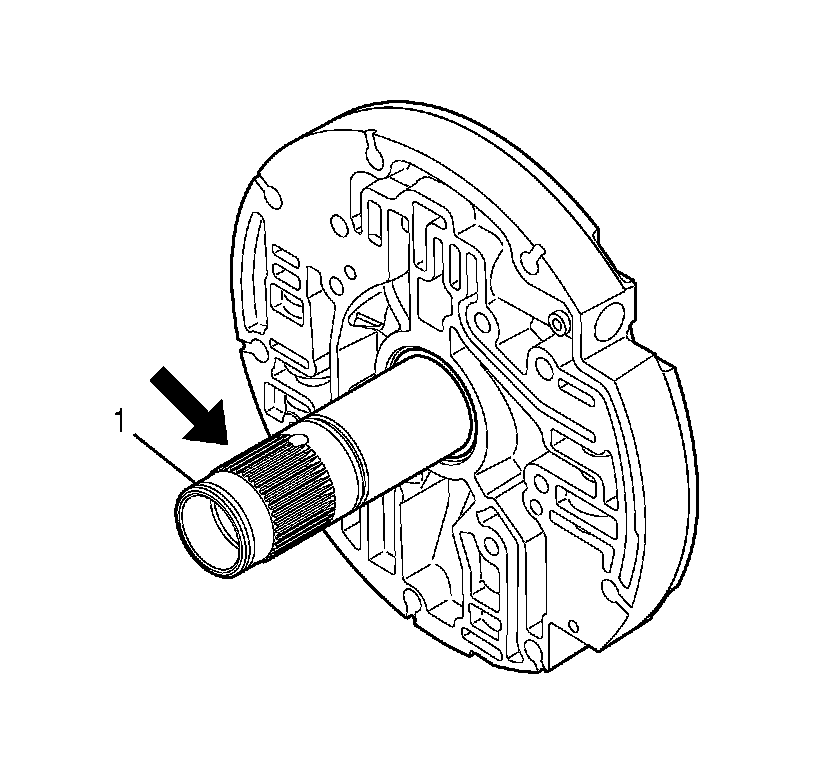 1