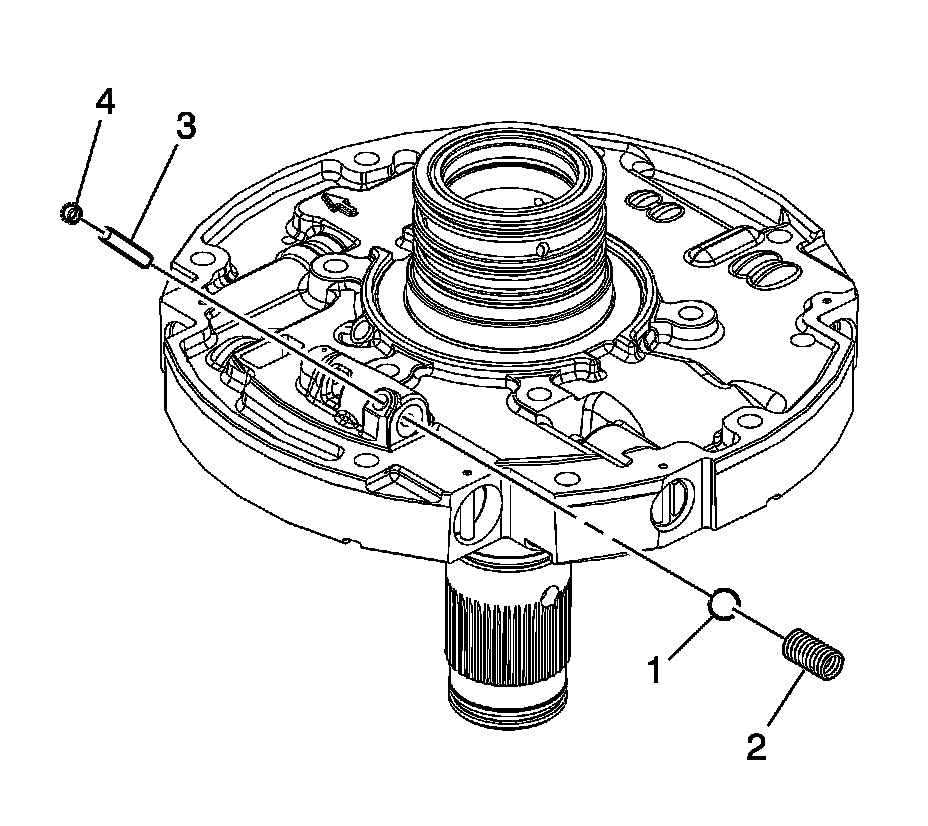 4
3
1
2