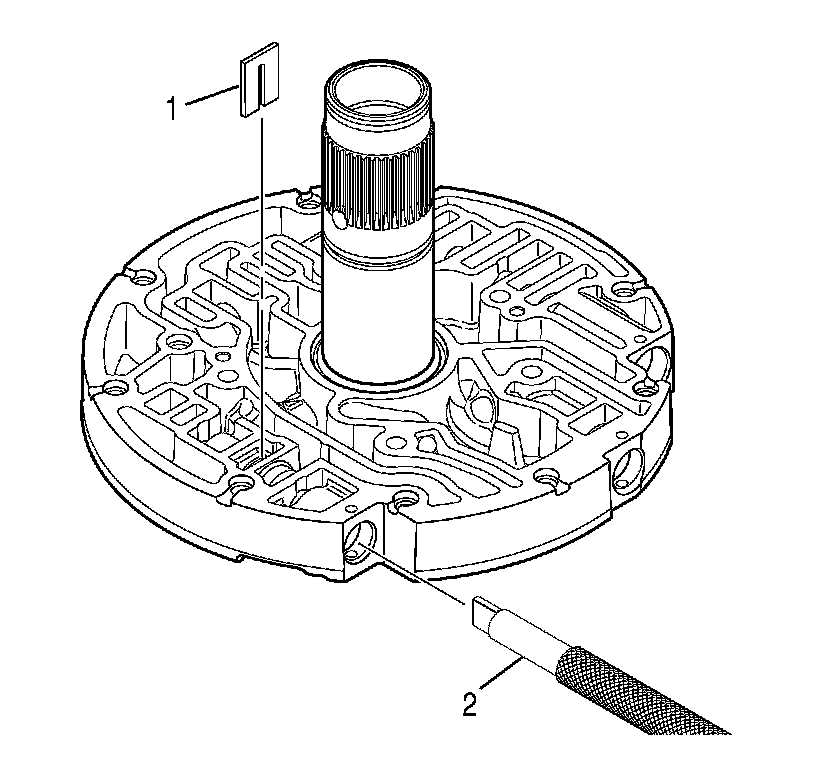 1
2