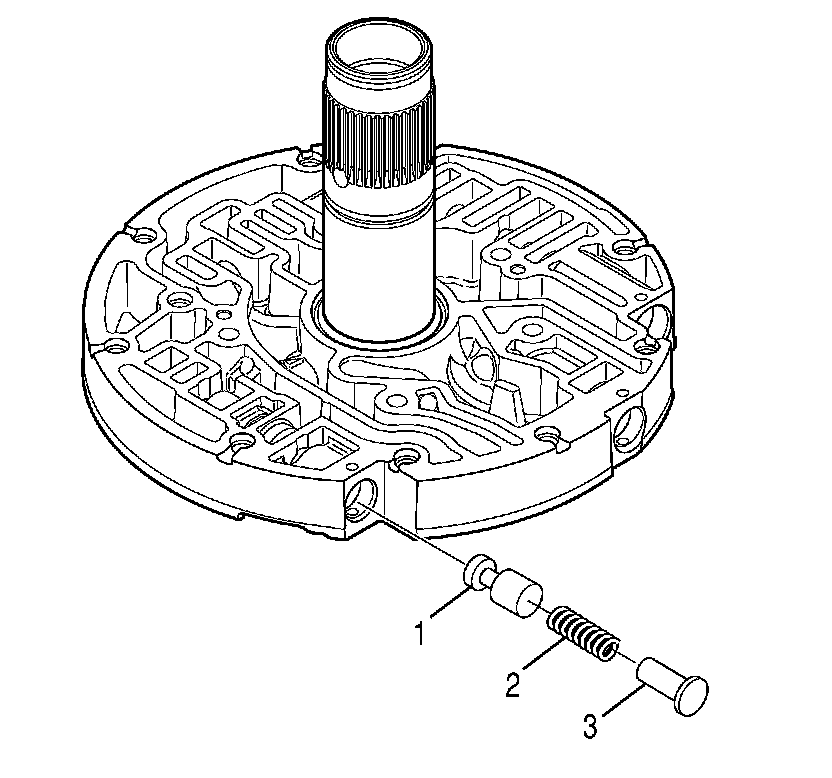 1
2
3