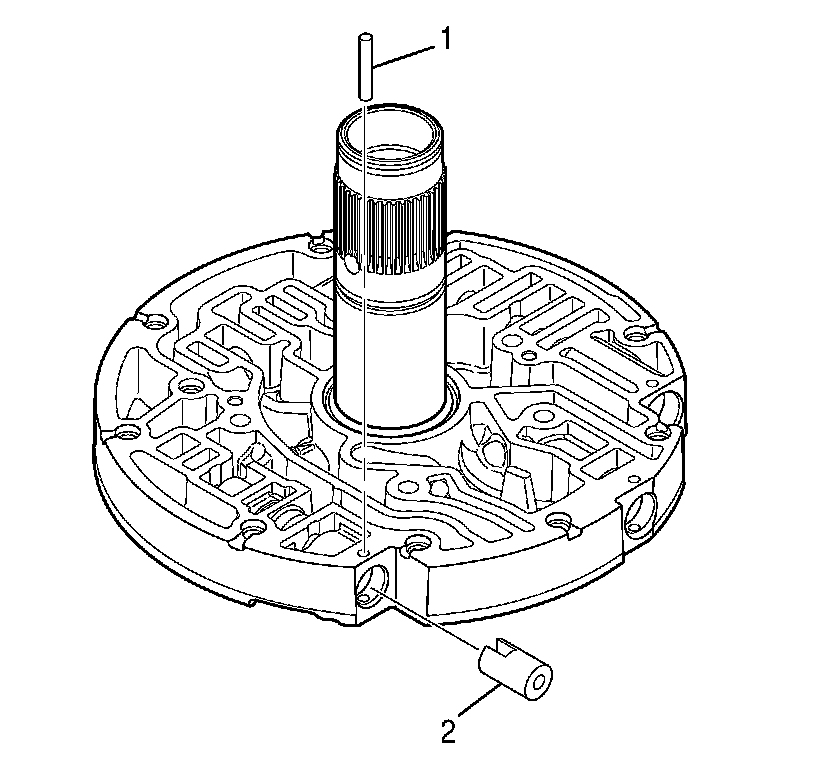 1

2