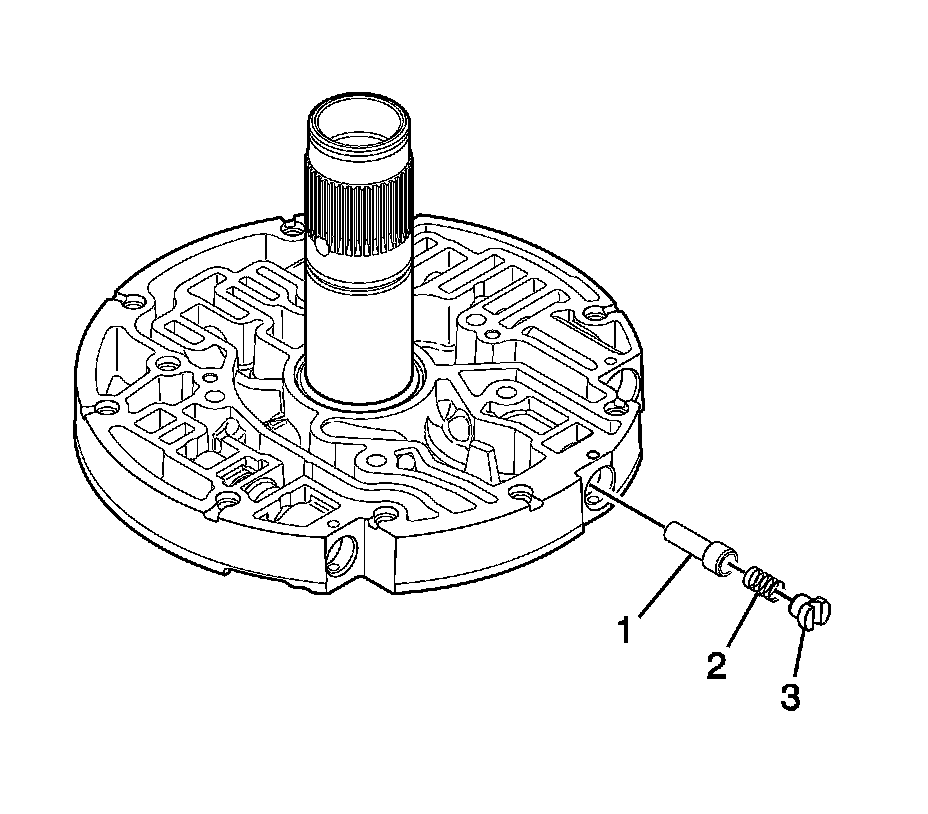 1
2
3