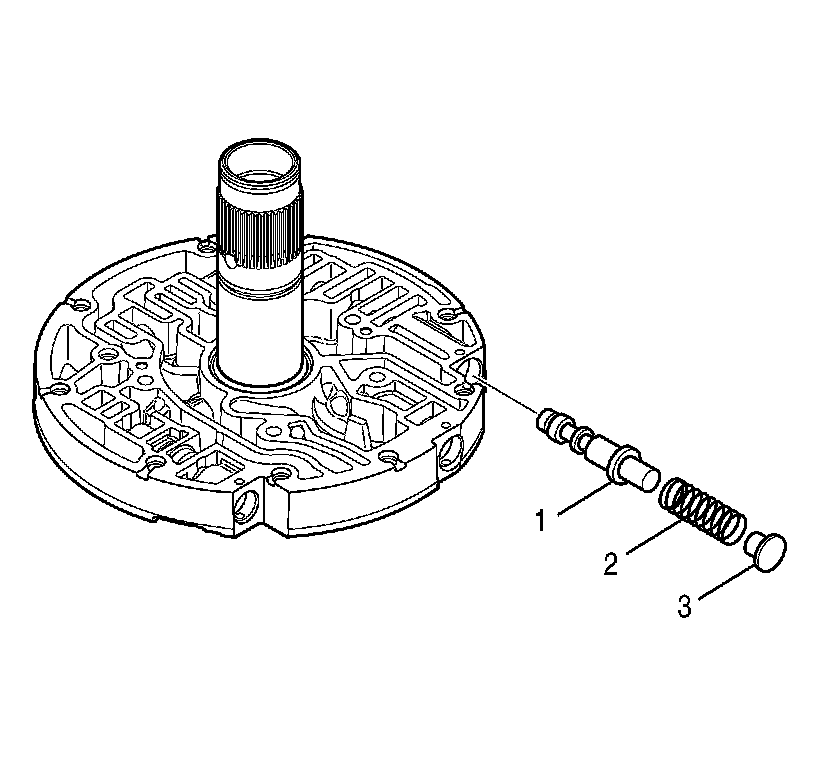 1
2
3