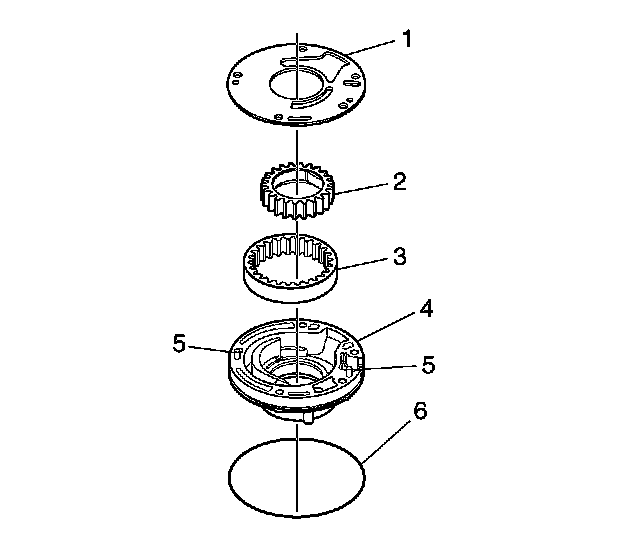 1
2
3
4
5
5
6