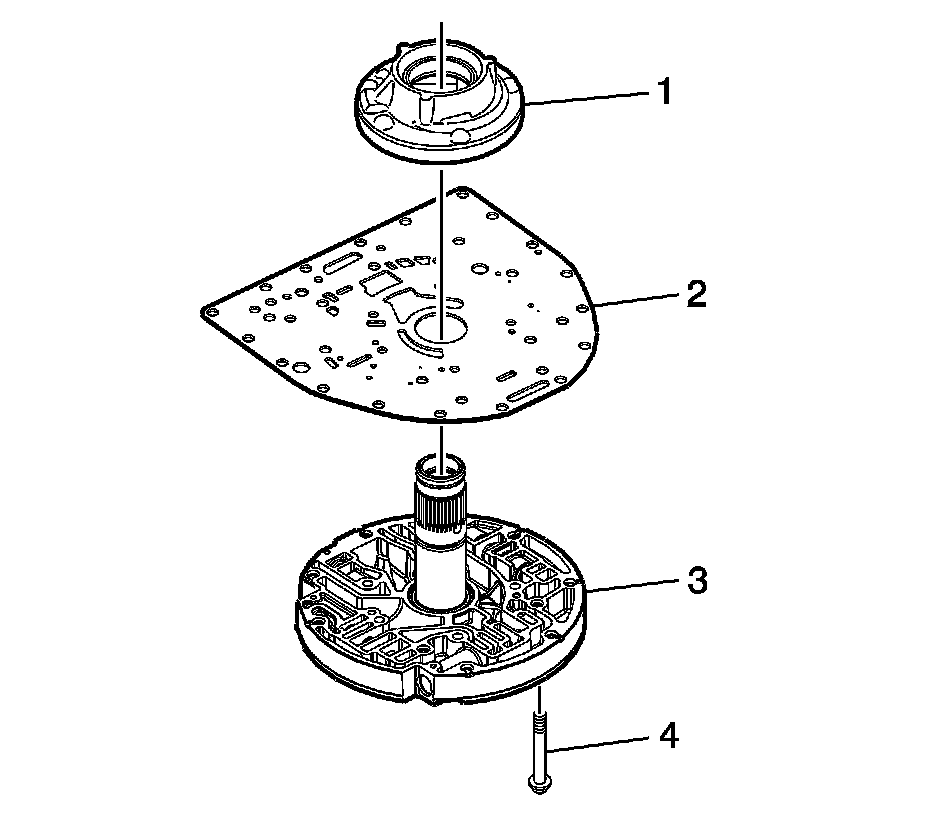 1
2
3
4