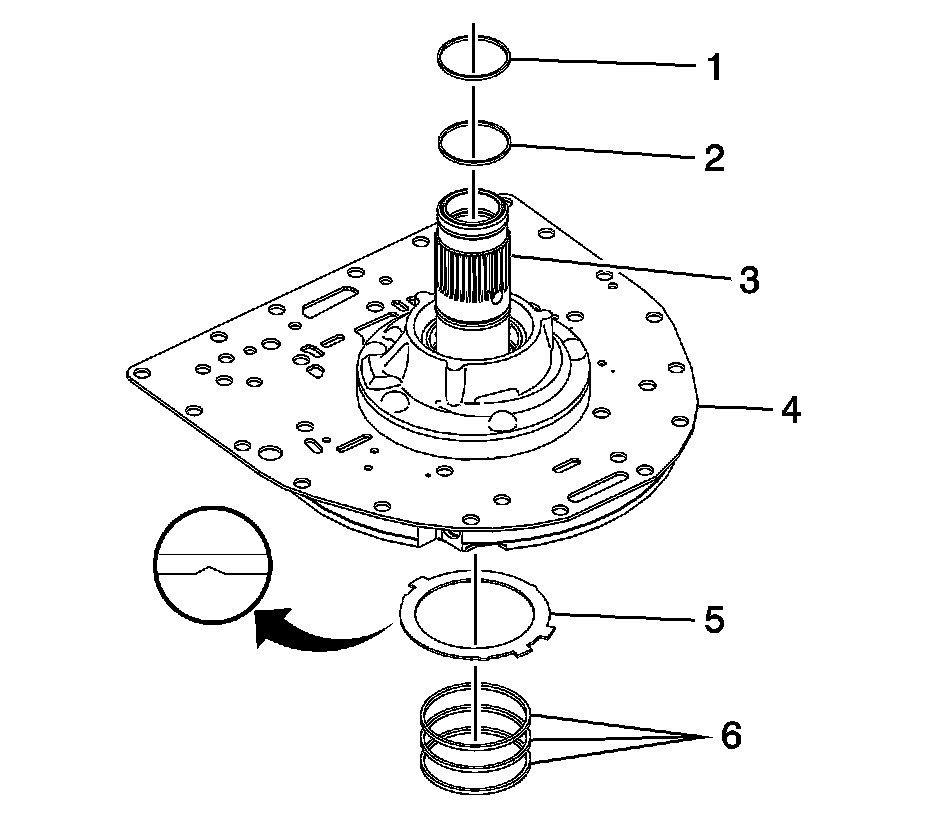 1
2
3
4
5
6