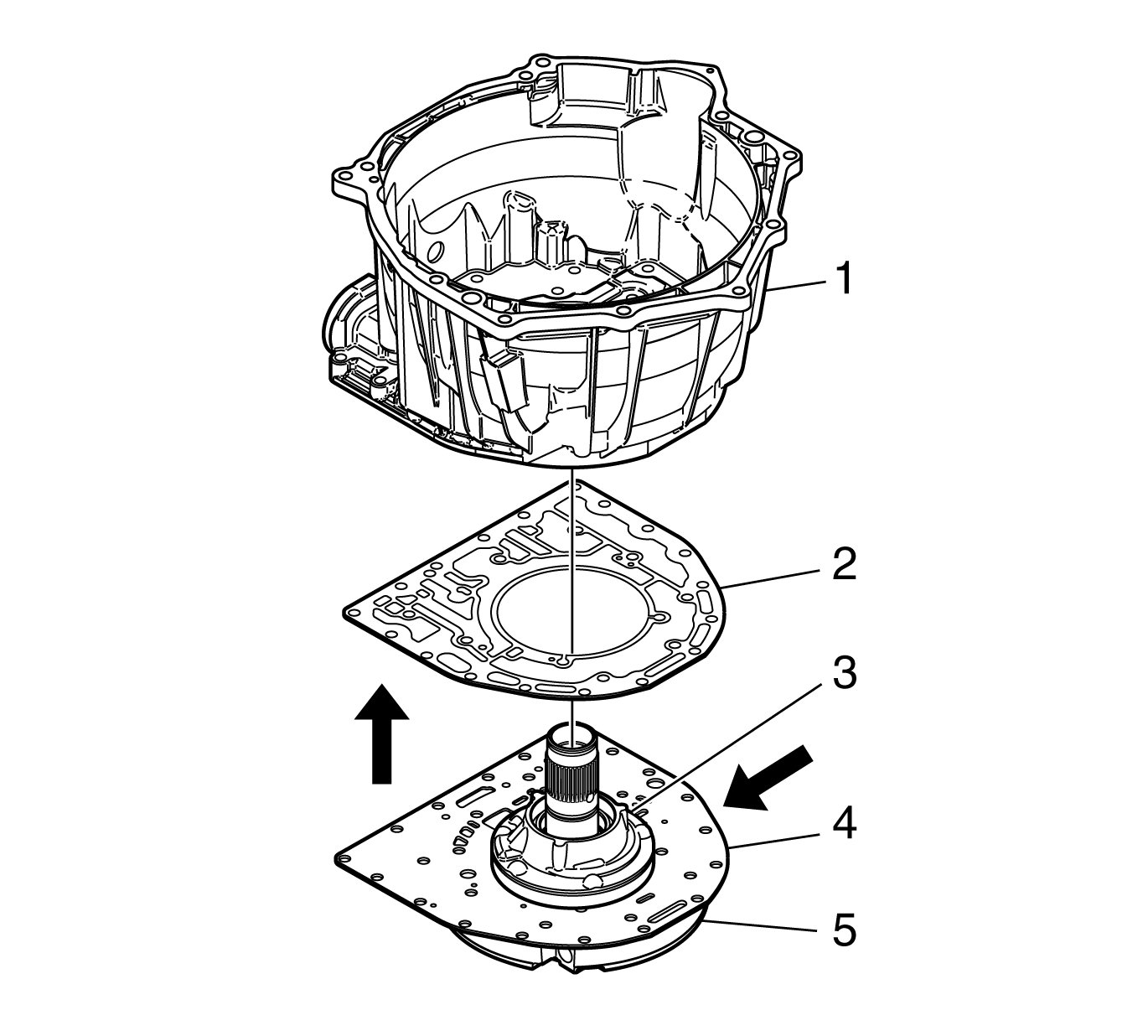 1
2
3
4
5