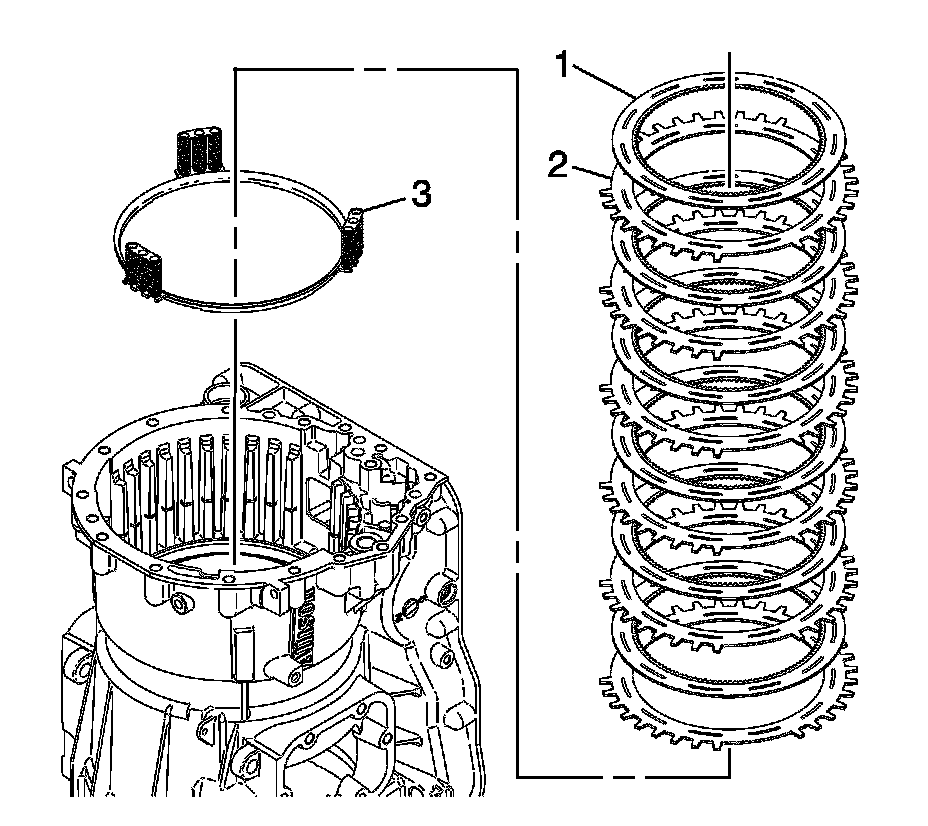 1
2
3