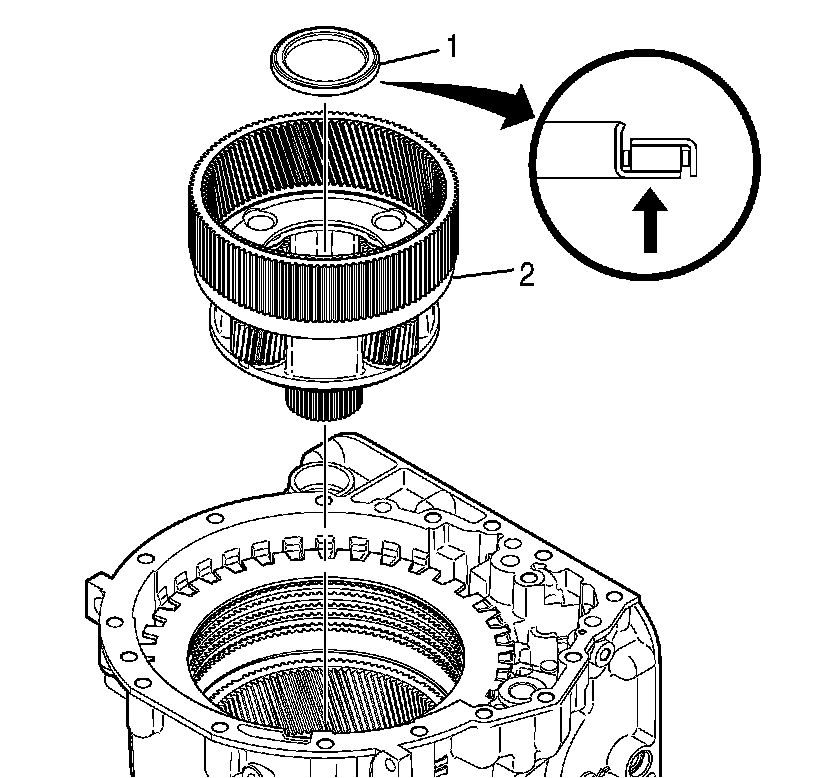 1
2