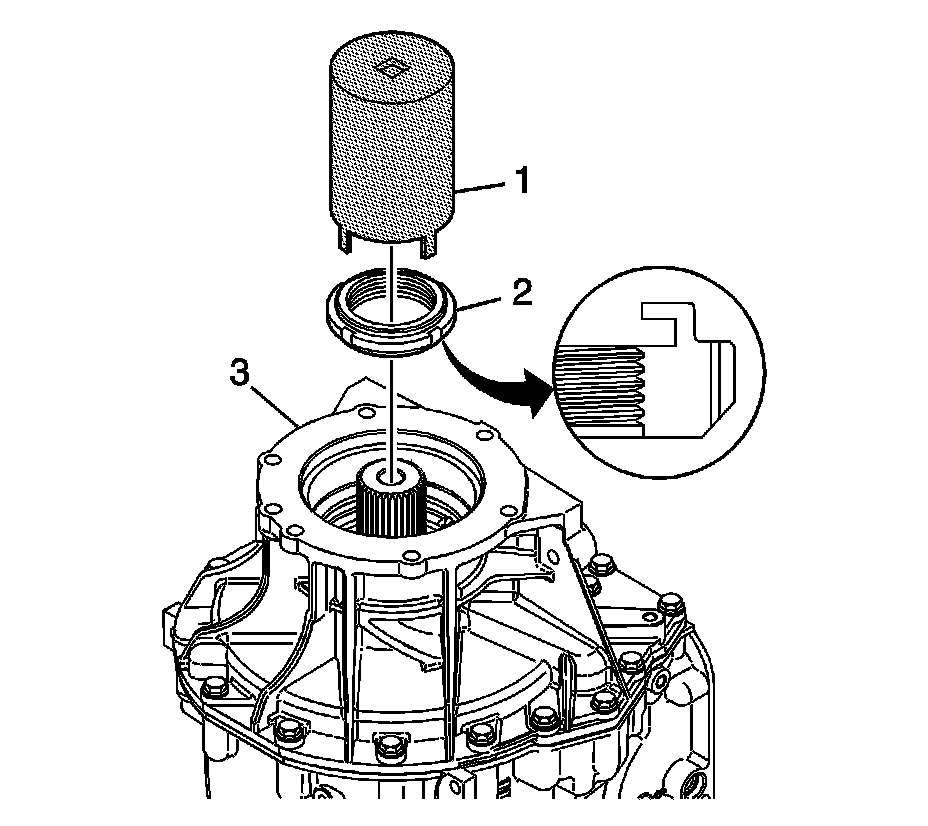 1

2

3