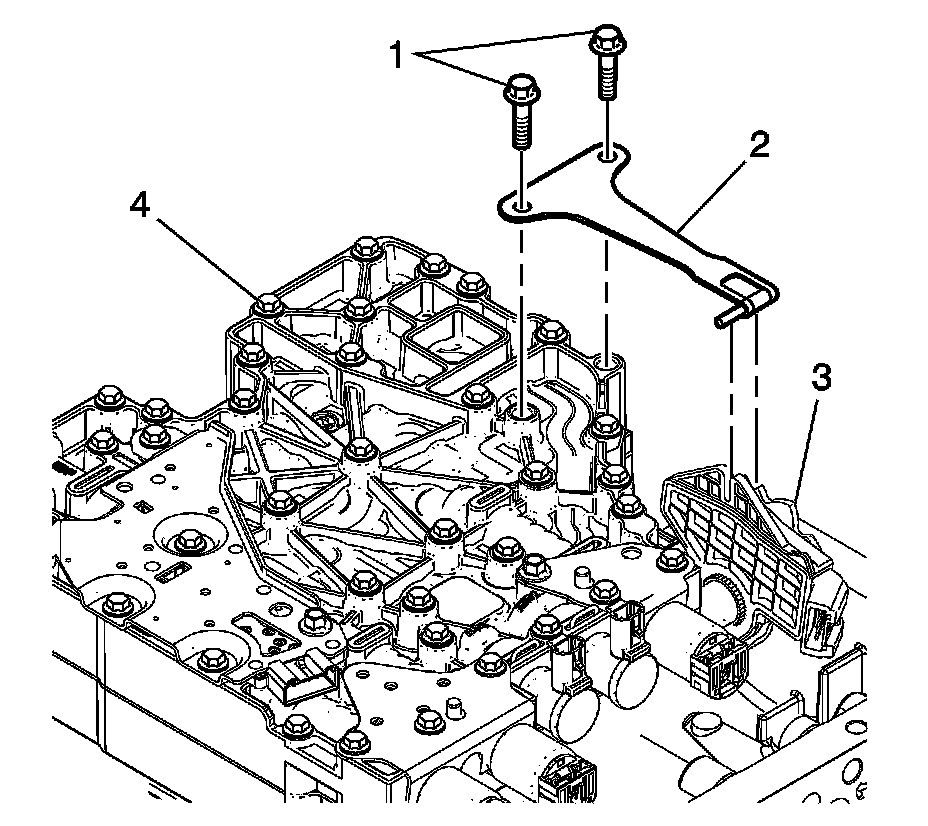 1
2
4
3