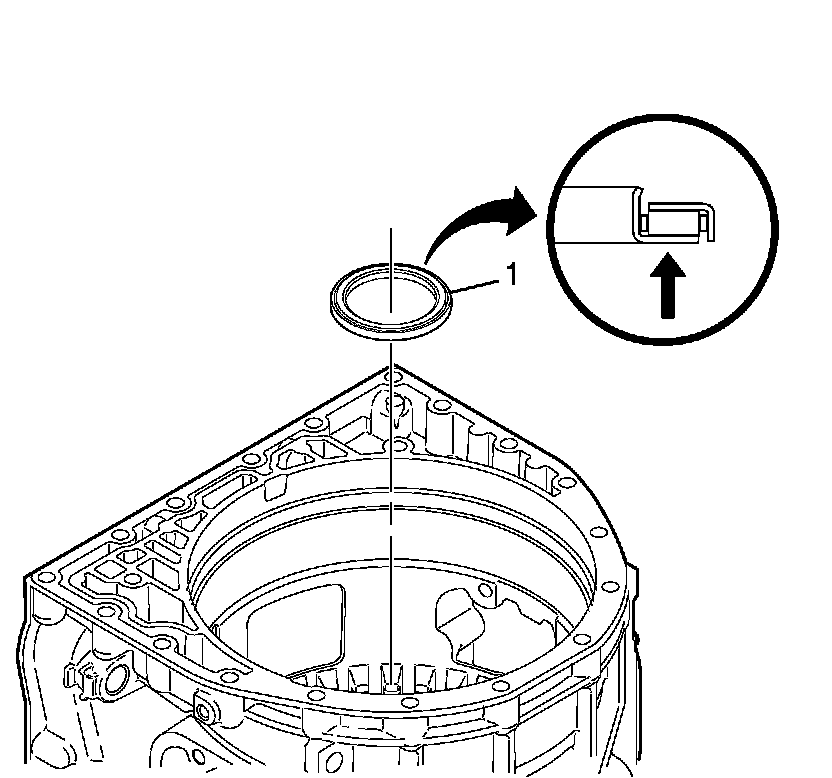 1