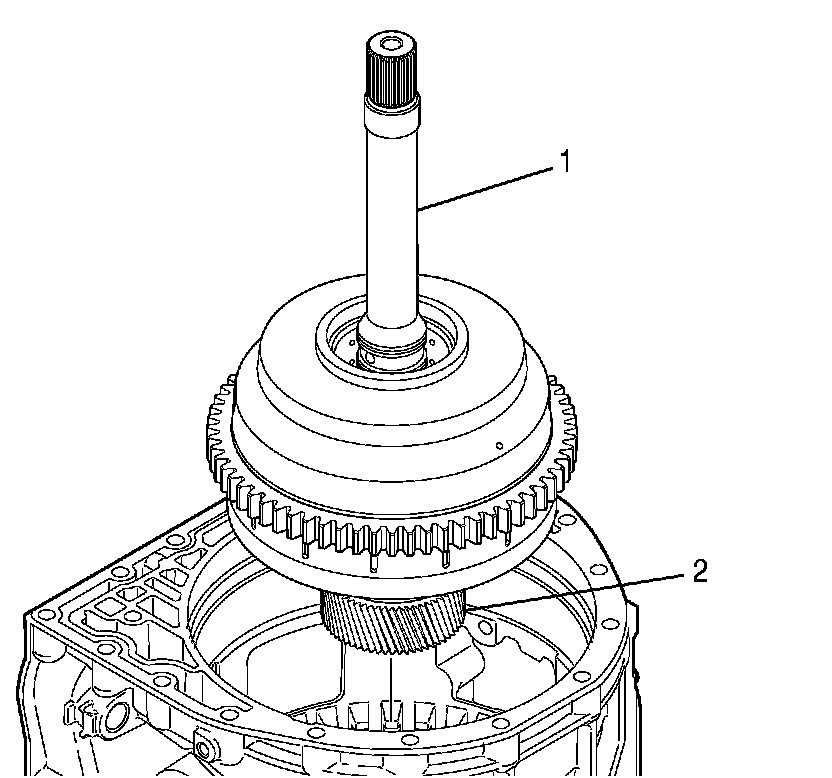 1

2