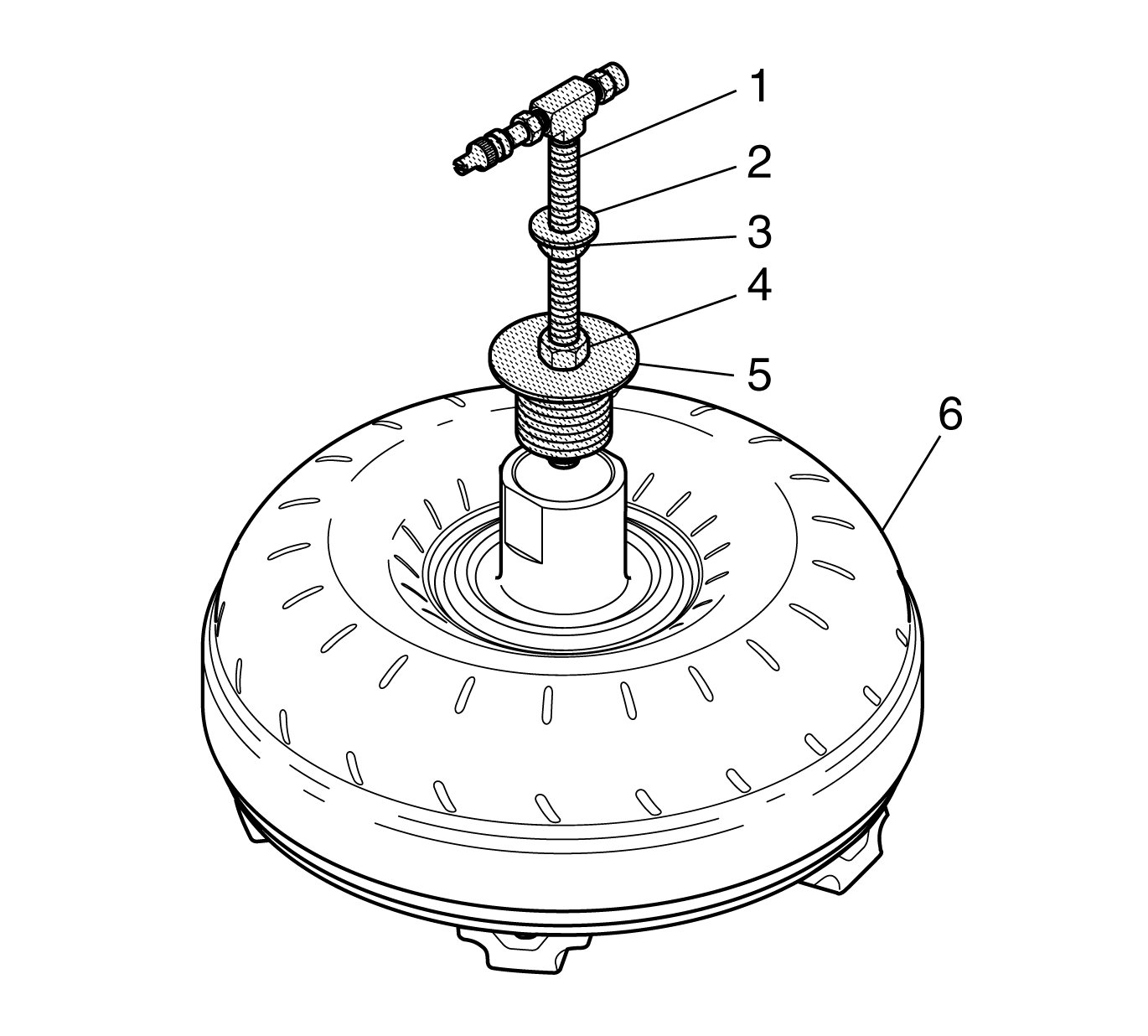 1
2
3
4
5
6