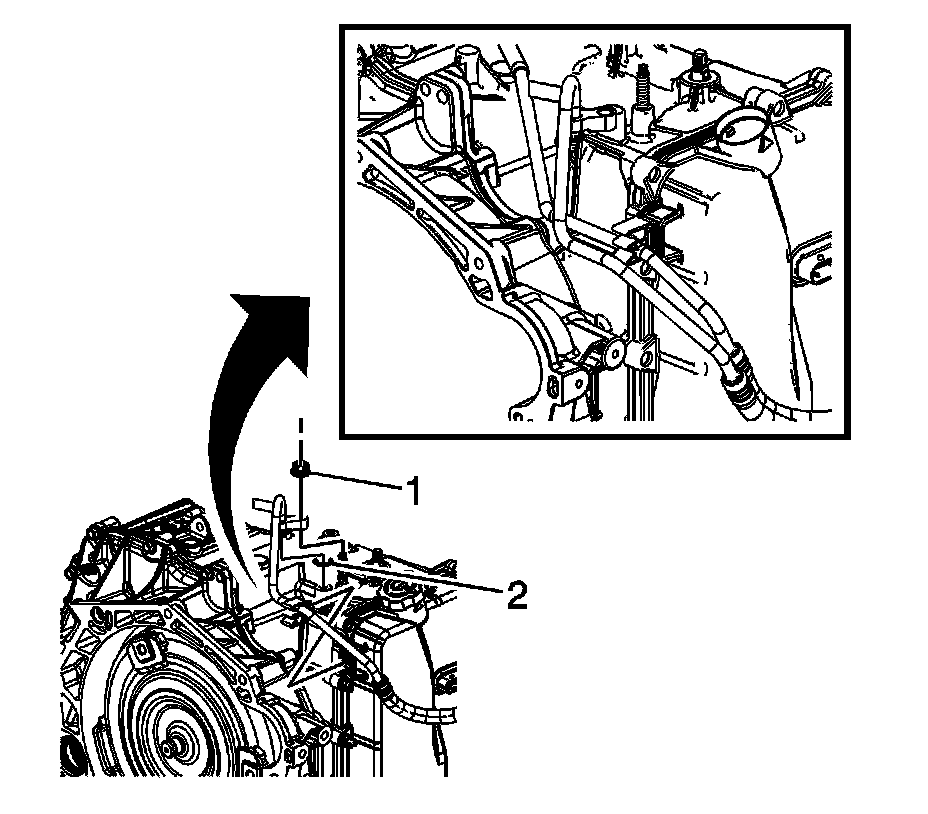 1
2