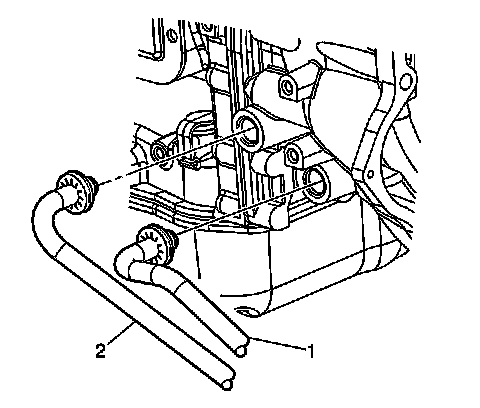 2
1