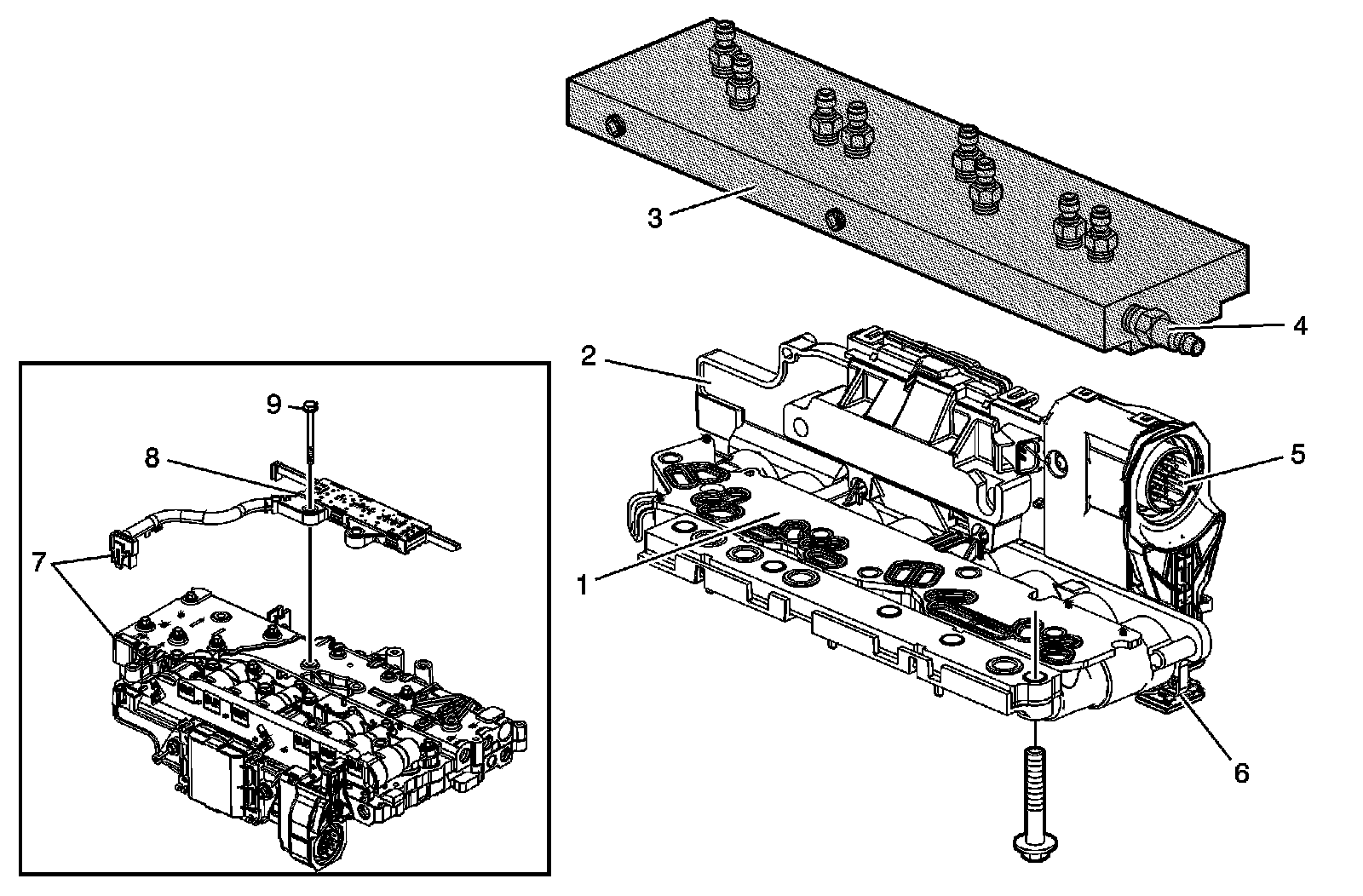 3
4
2
5
1
6
9
8
7