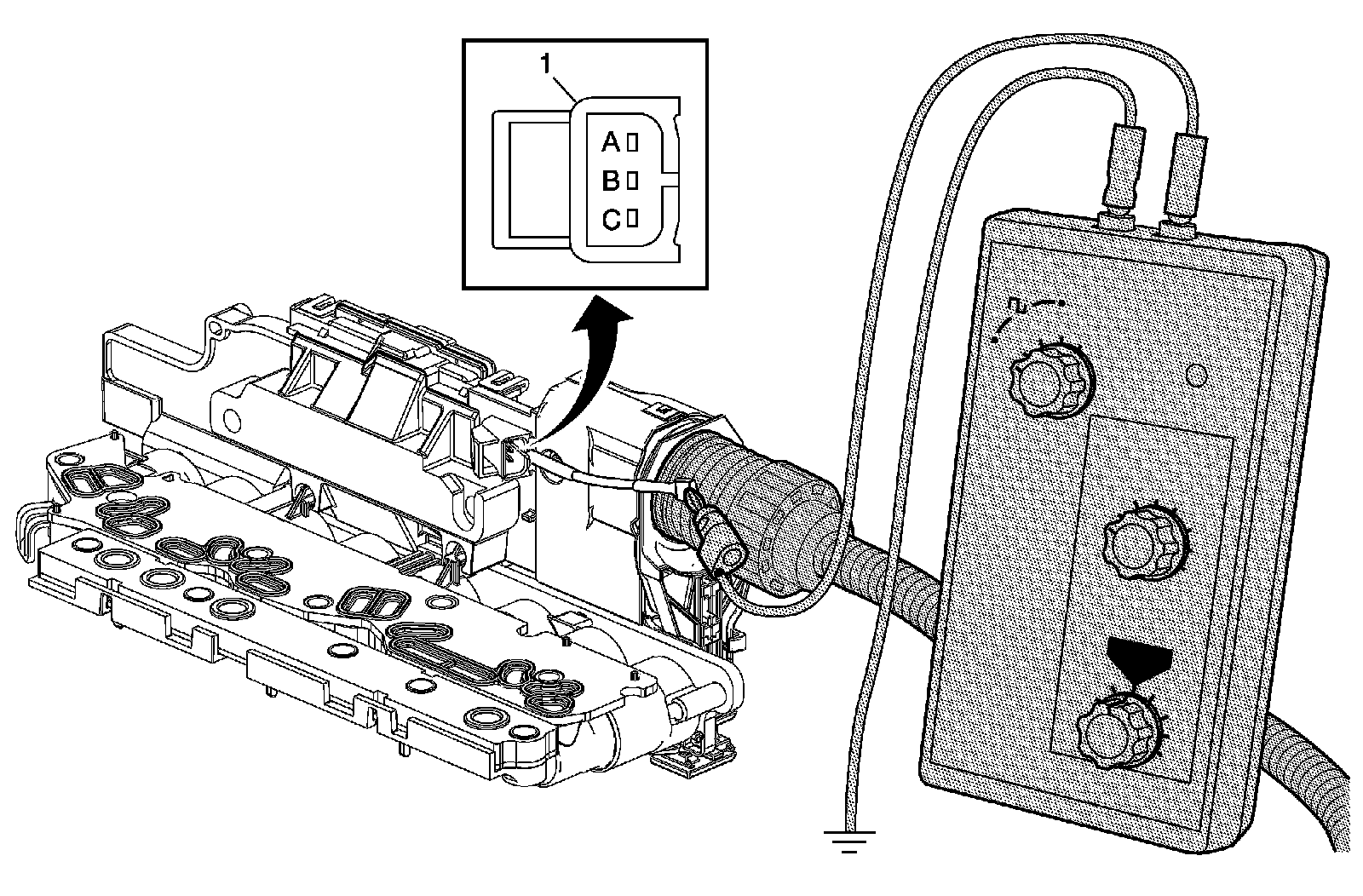 1

A

B

C