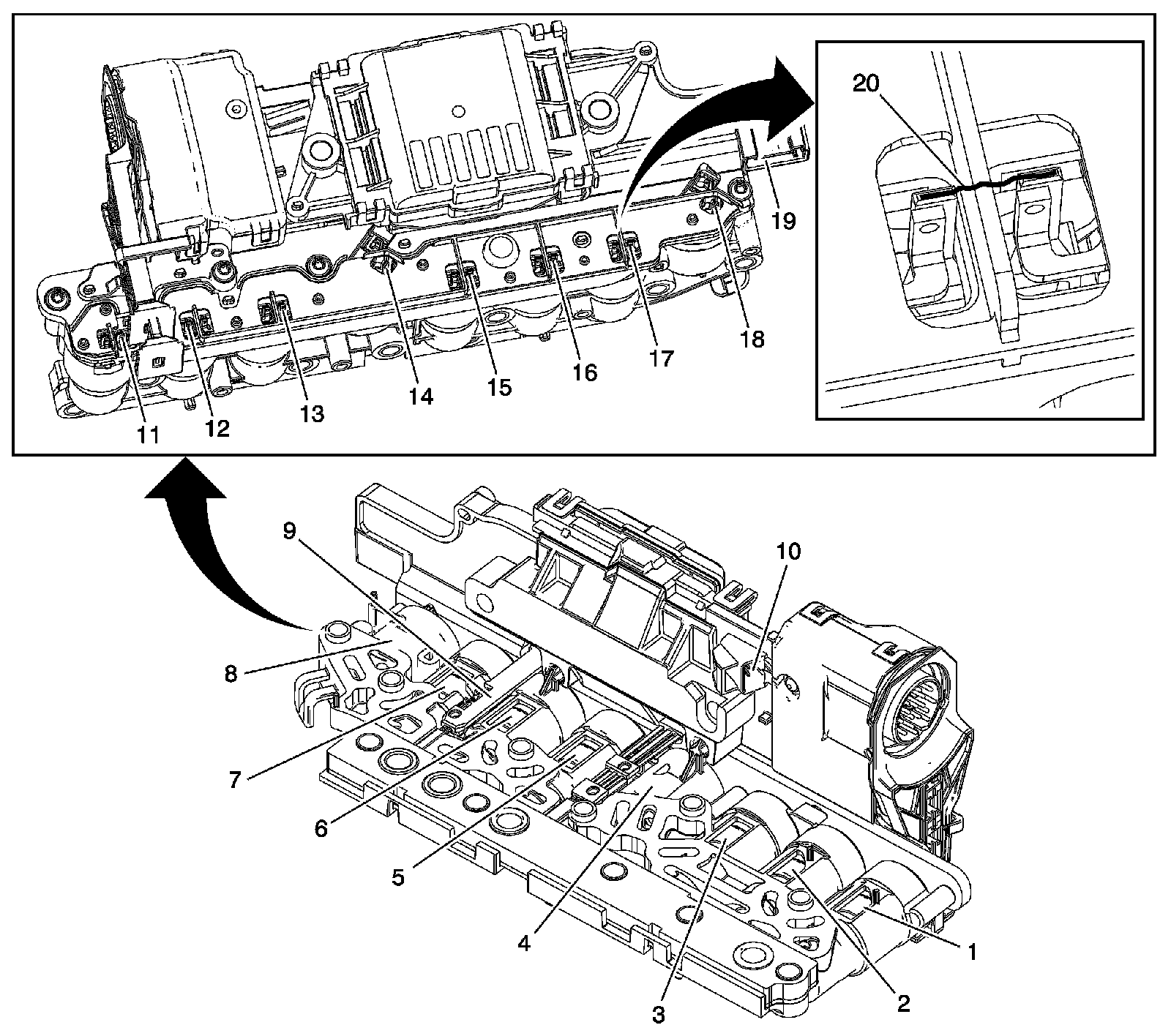 20
19
18
17
16
15
14
13
12
11
9
10
8
7
6
5
4
3
2
1