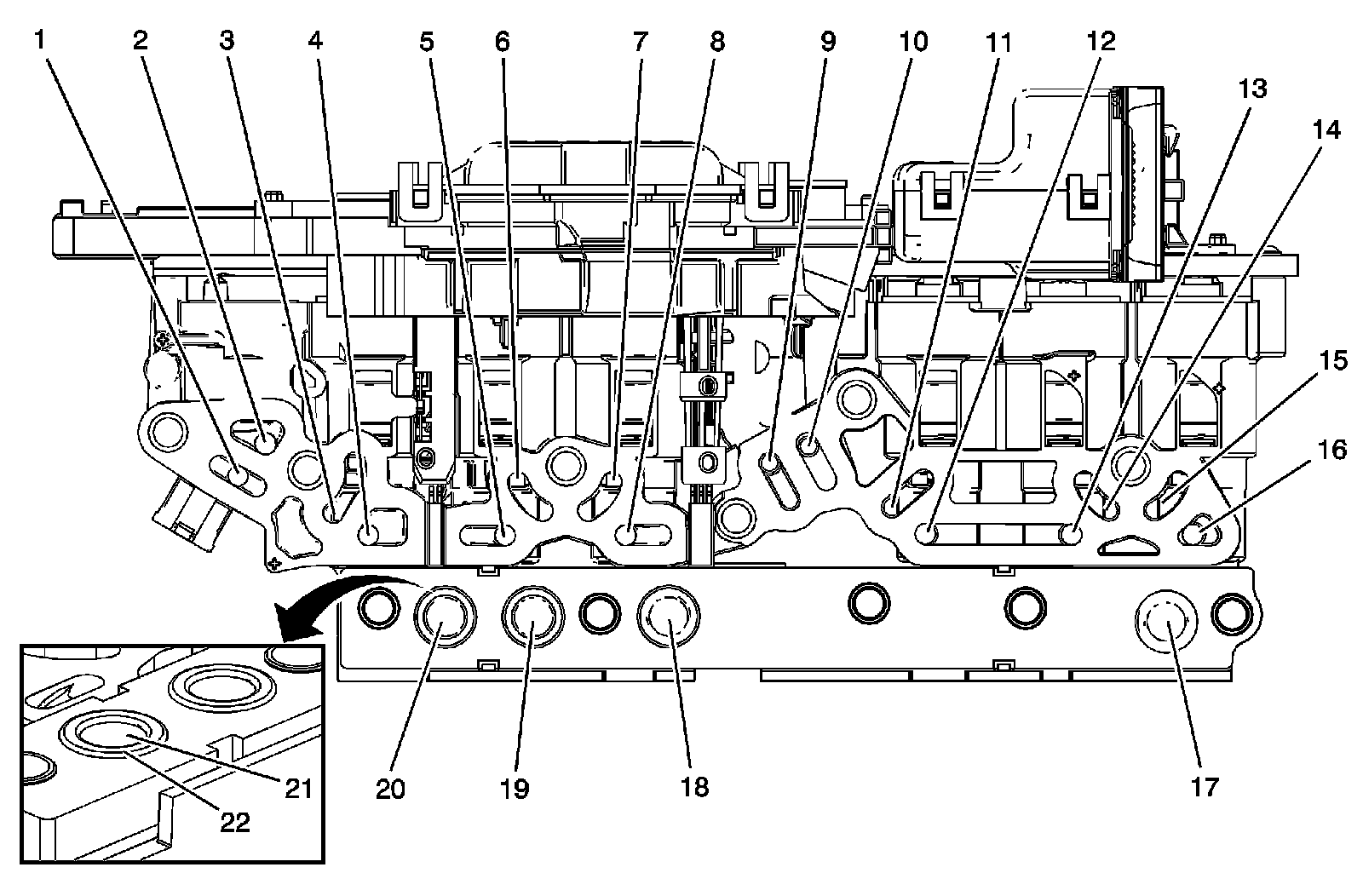 1 2 3 4 5 6 7 8 9 10 11 12 13 14 15 16

20 19 18 17

21 22