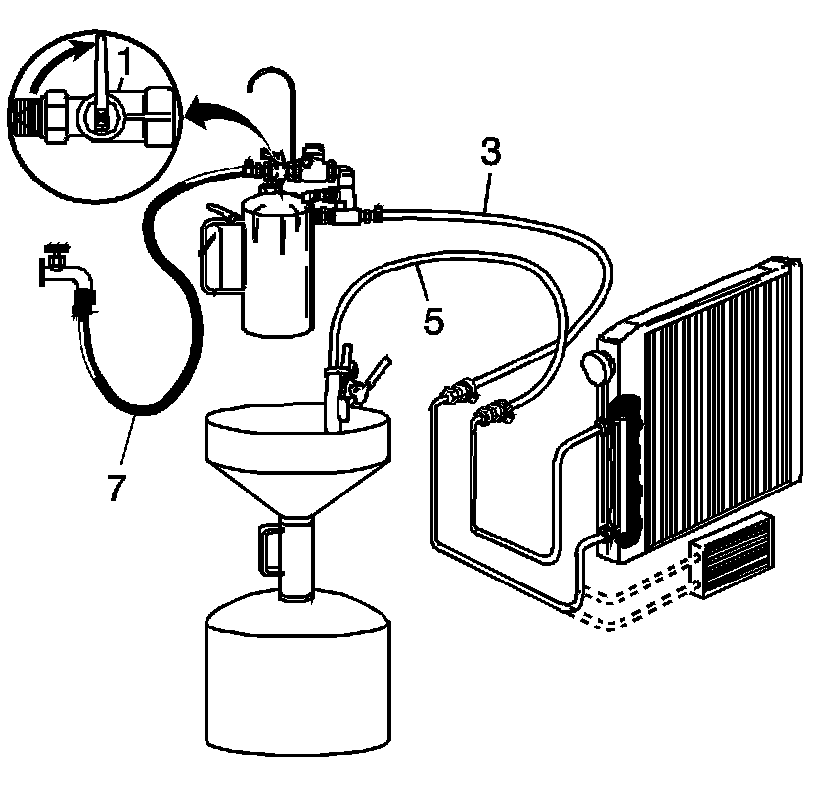 1
3
5
7