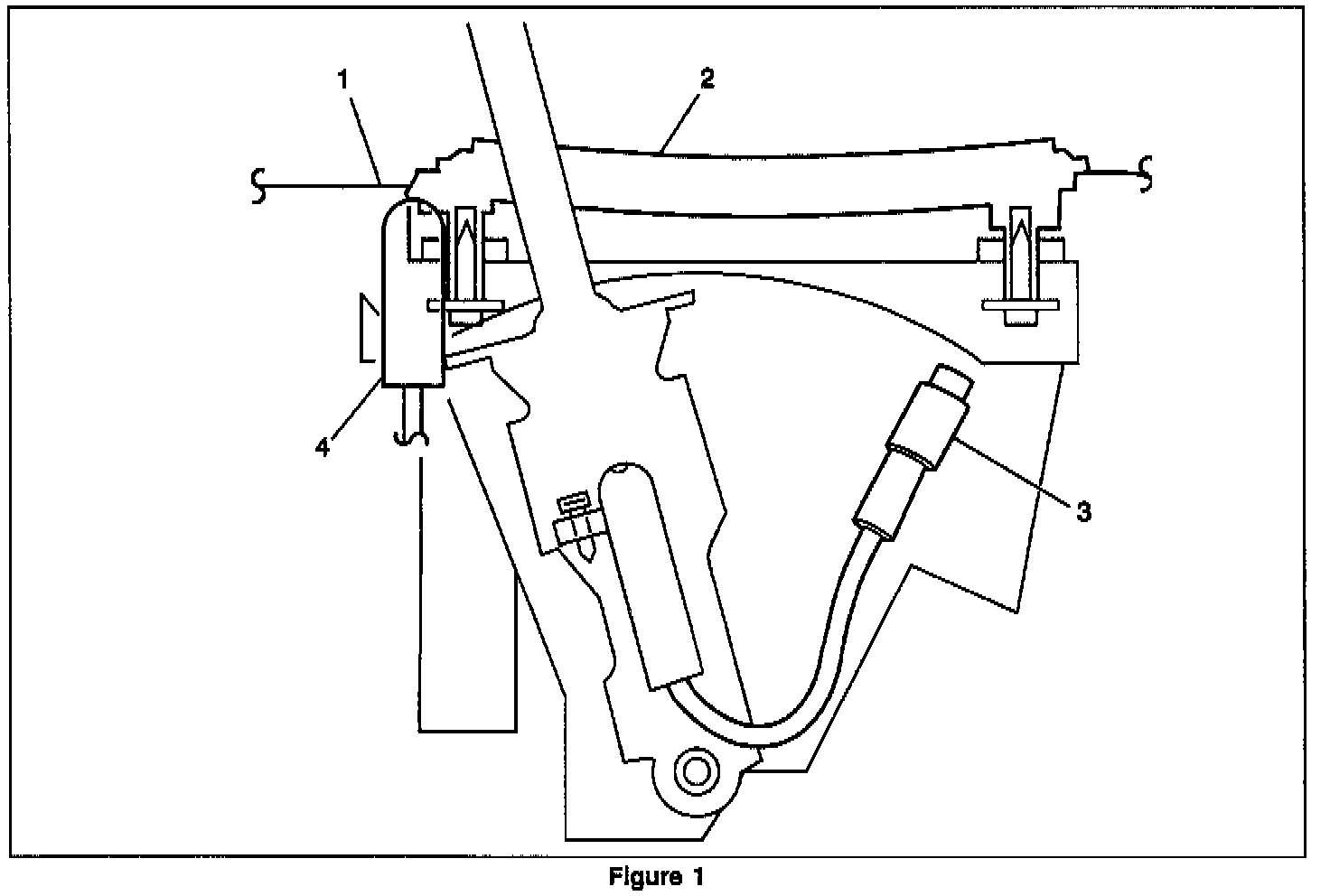 1

2

4

3

Figure 1