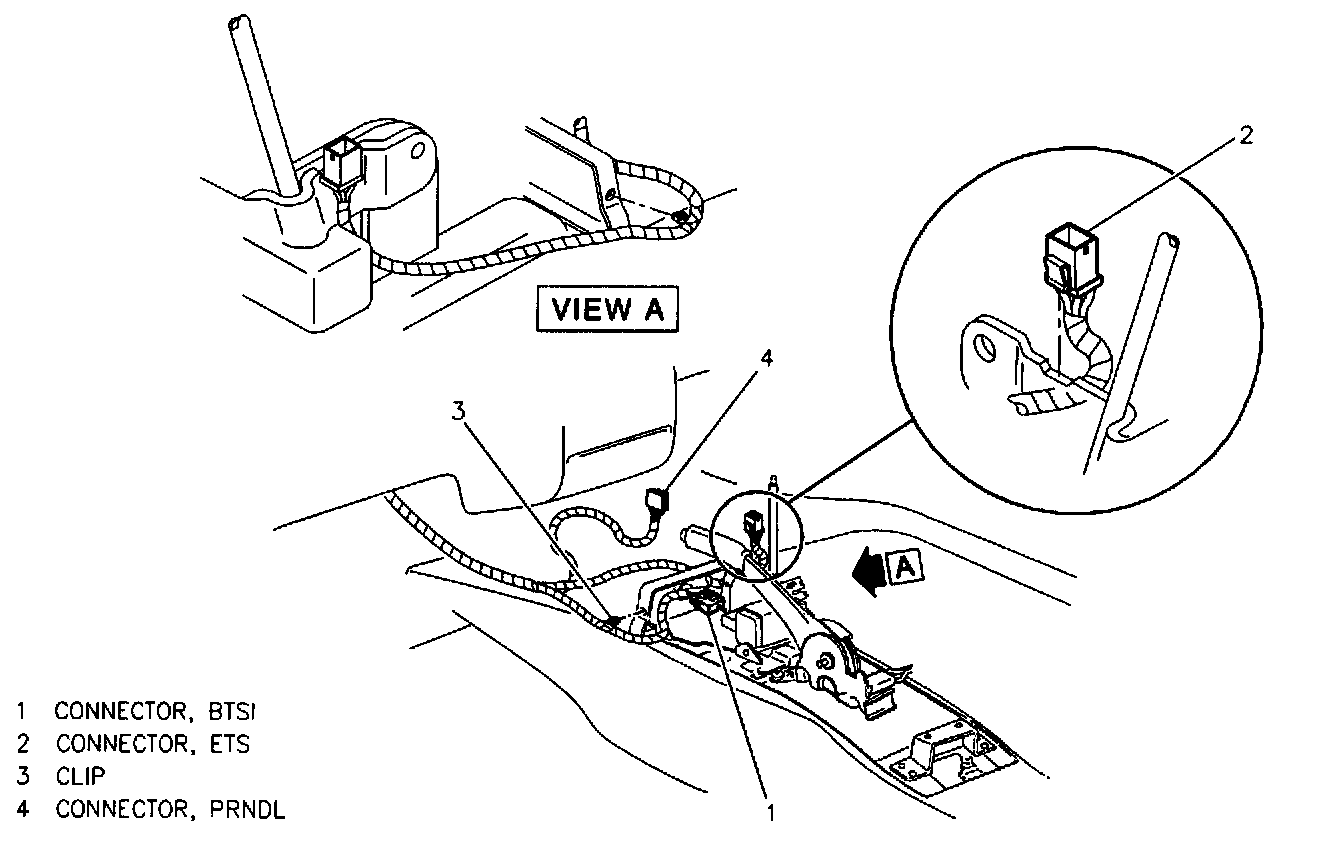 VIEW A

2

4

3

A

1

1 CONNECTOR, BTSI
2 CONNECTOR, ETS
3 CLIP
4 CONNECTOR, PRNDL