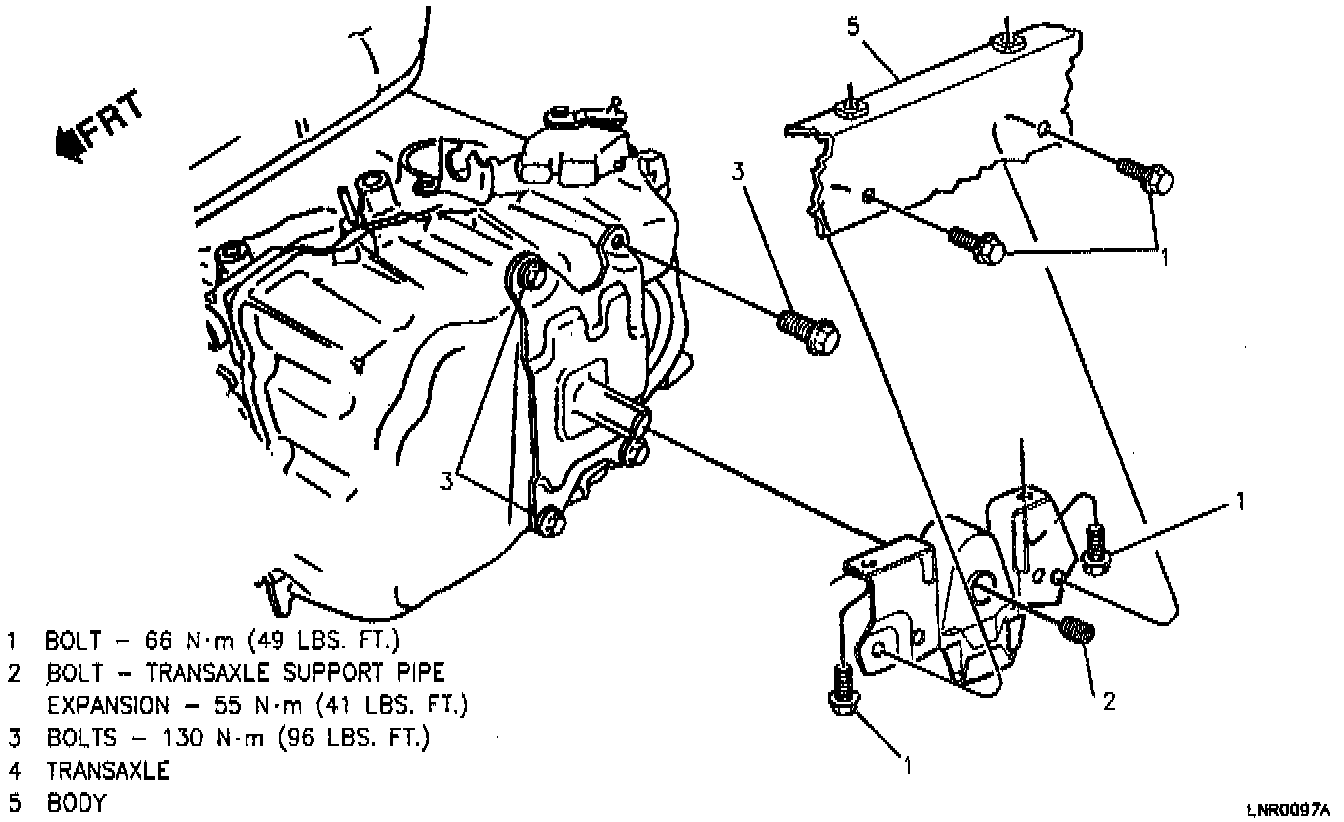 FRT

5

3

1

3

1

2

1

1 BOLT – 66 N·m (49 LBS. FT.)
2 BOLT – TRANSAXLE SUPPORT PIPE EXPANSION – 55 N·m (41 LBS. FT.)
3 BOLTS – 130 N·m (96 LBS. FT.)
4 TRANSAXLE
5 BODY

LNR0097A