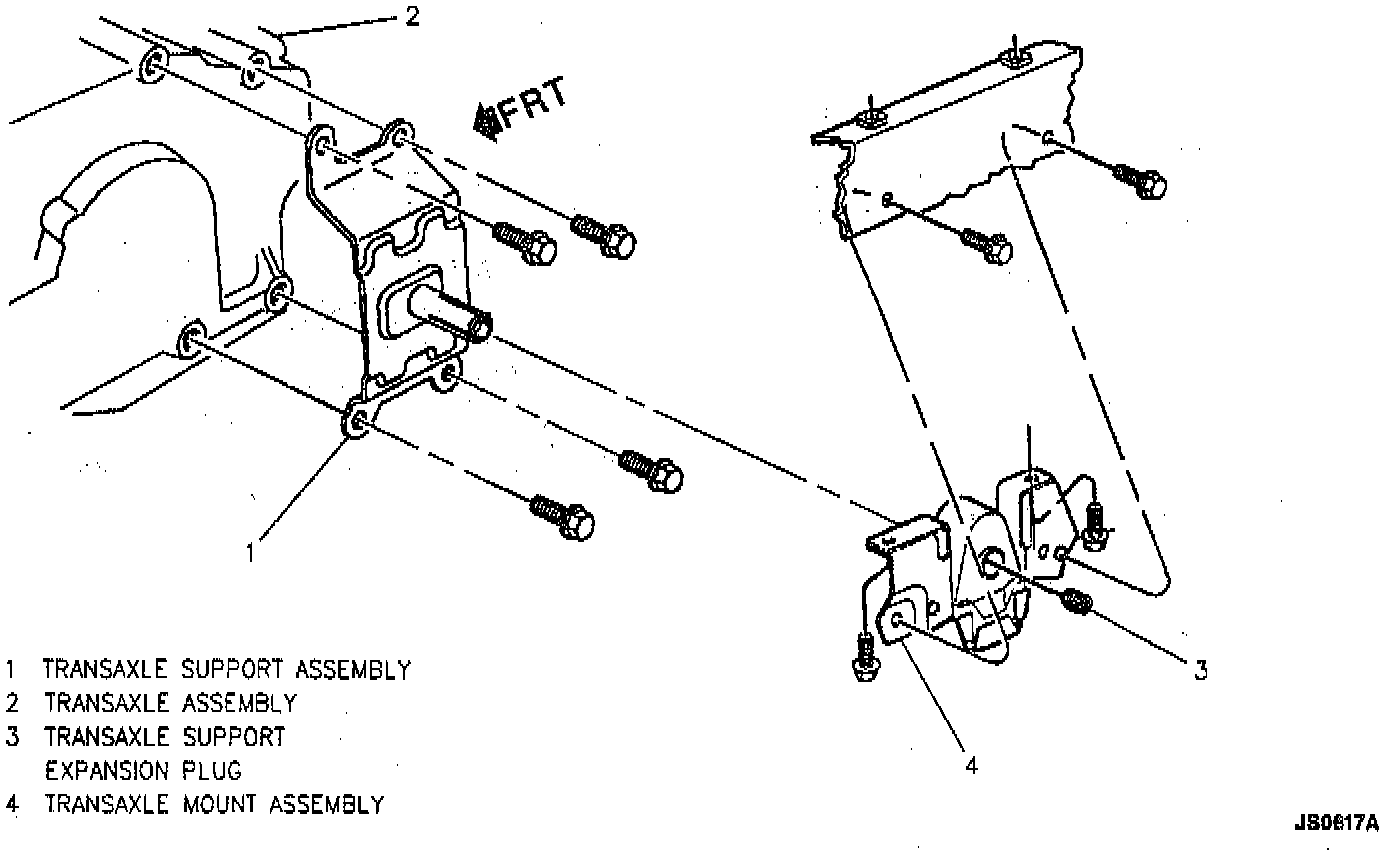 2

FRT

1

3

4

1 TRANSAXLE SUPPORT ASSEMBLY
2 TRANSAXLE ASSEMBLY
3 TRANSAXLE SUPPORT EXPANSION PLUG
4 TRANSAXLE MOUNT ASSEMBLY

JS0617A