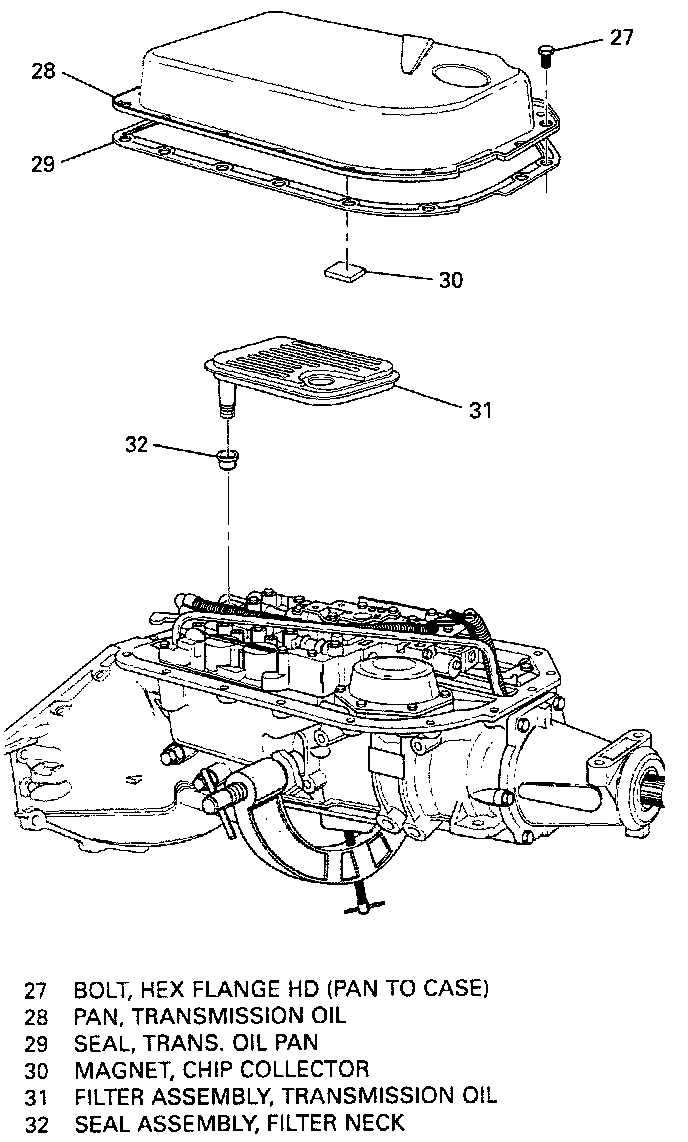 27
28
29
30
31
32

27 BOLT, HEX FLANGE HD (PAN TO CASE)
28 PAN, TRANSMISSION OIL
29 SEAL, TRANS. OIL PAN
30 MAGNET, CHIP COLLECTOR
31 FILTER ASSEMBLY, TRANSMISSION OIL
32 SEAL ASSEMBLY, FILTER NECK