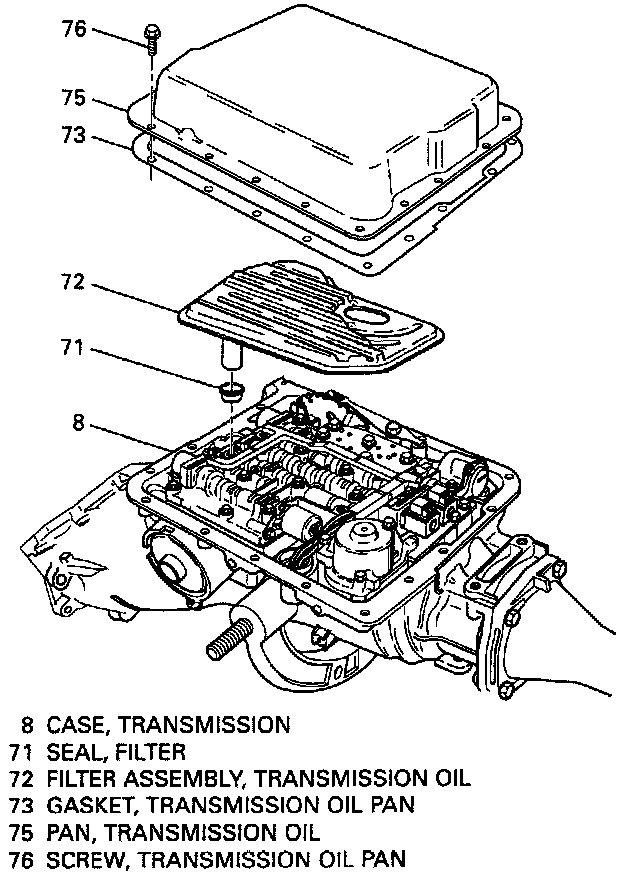 76

75

73

72

71

8

8 CASE, TRANSMISSION
71 SEAL, FILTER
72 FILTER ASSEMBLY, TRANSMISSION OIL
73 GASKET, TRANSMISSION OIL PAN
75 PAN, TRANSMISSION OIL
76 SCREW, TRANSMISSION OIL PAN