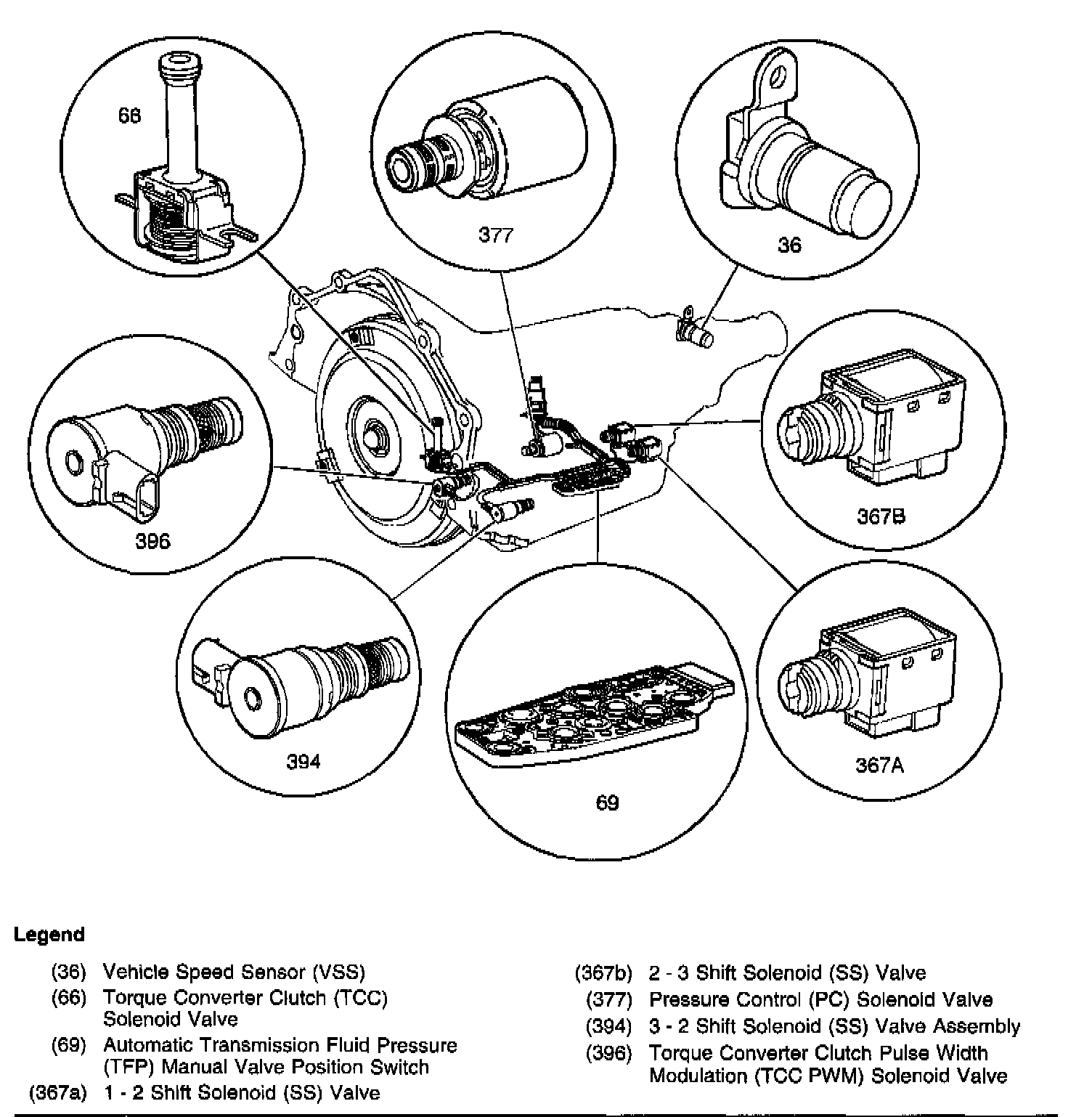 66

377

36

396

367B

394

69

367A

Legend

(36) Vehicle Speed Sensor (VSS)
(66) Torque Converter Clutch (TCC) Solenoid Valve
(69) Automatic Transmission Fluid Pressure (TFP) Manual Valve Position Switch
(367a) 1 - 2 Shift Solenoid (SS) Valve

(367b) 2 - 3 Shift Solenoid (SS) Valve
(377) Pressure Control (PC) Solenoid Valve
(394) 3 - 2 Shift Solenoid (SS) Valve Assembly
(396) Torque Converter Clutch Pulse Width Modulation (TCC PWM) Solenoid Valve