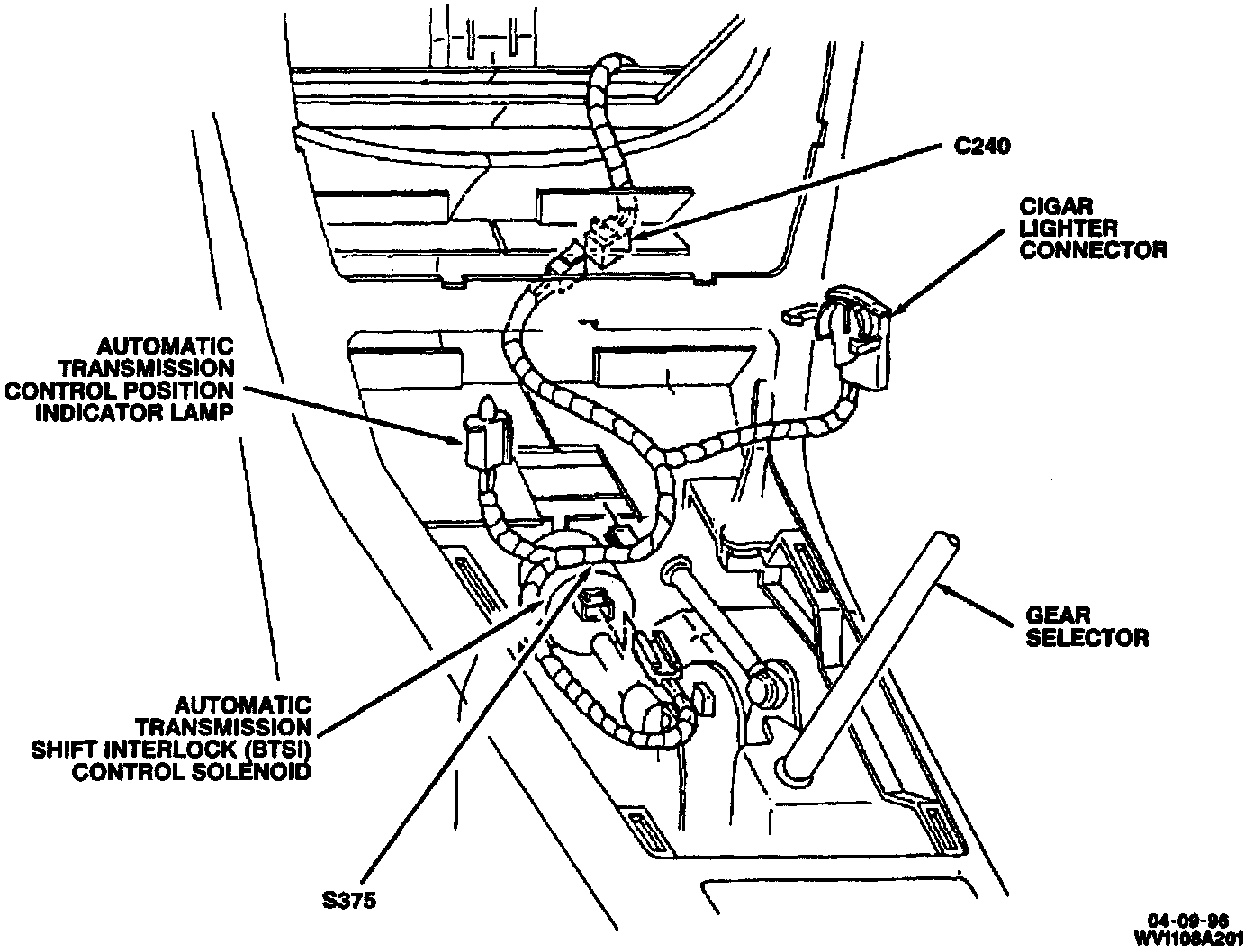 C240

CIGAR LIGHTER CONNECTOR

AUTOMATIC TRANSMISSION CONTROL POSITION INDICATOR LAMP

GEAR SELECTOR

AUTOMATIC TRANSMISSION SHIFT INTERLOCK (BTSI) CONTROL SOLENOID

S375

04-09-96
WV1108A201