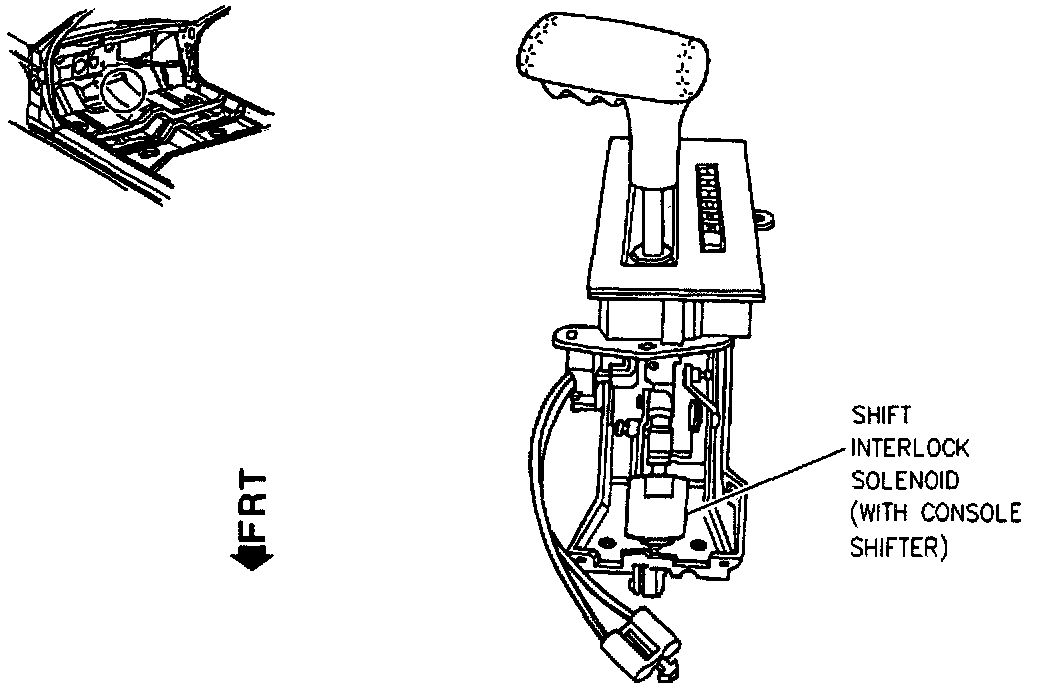 FRT

SHIFT INTERLOCK SOLENOID (WITH CONSOLE SHIFTER)