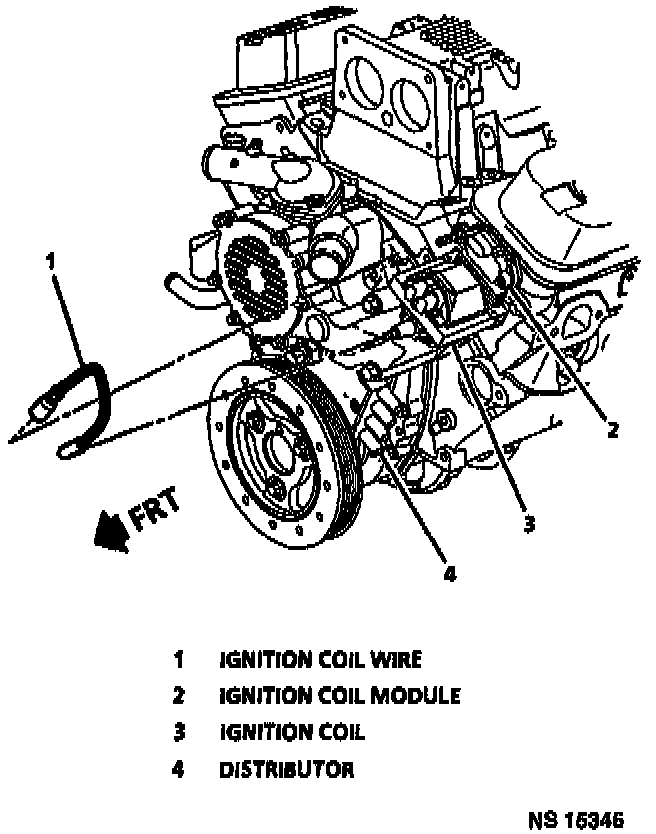 1

2

3

4

FRT

1 IGNITION COIL WIRE
2 IGNITION COIL MODULE
3 IGNITION COIL
4 DISTRIBUTOR

NS 15346