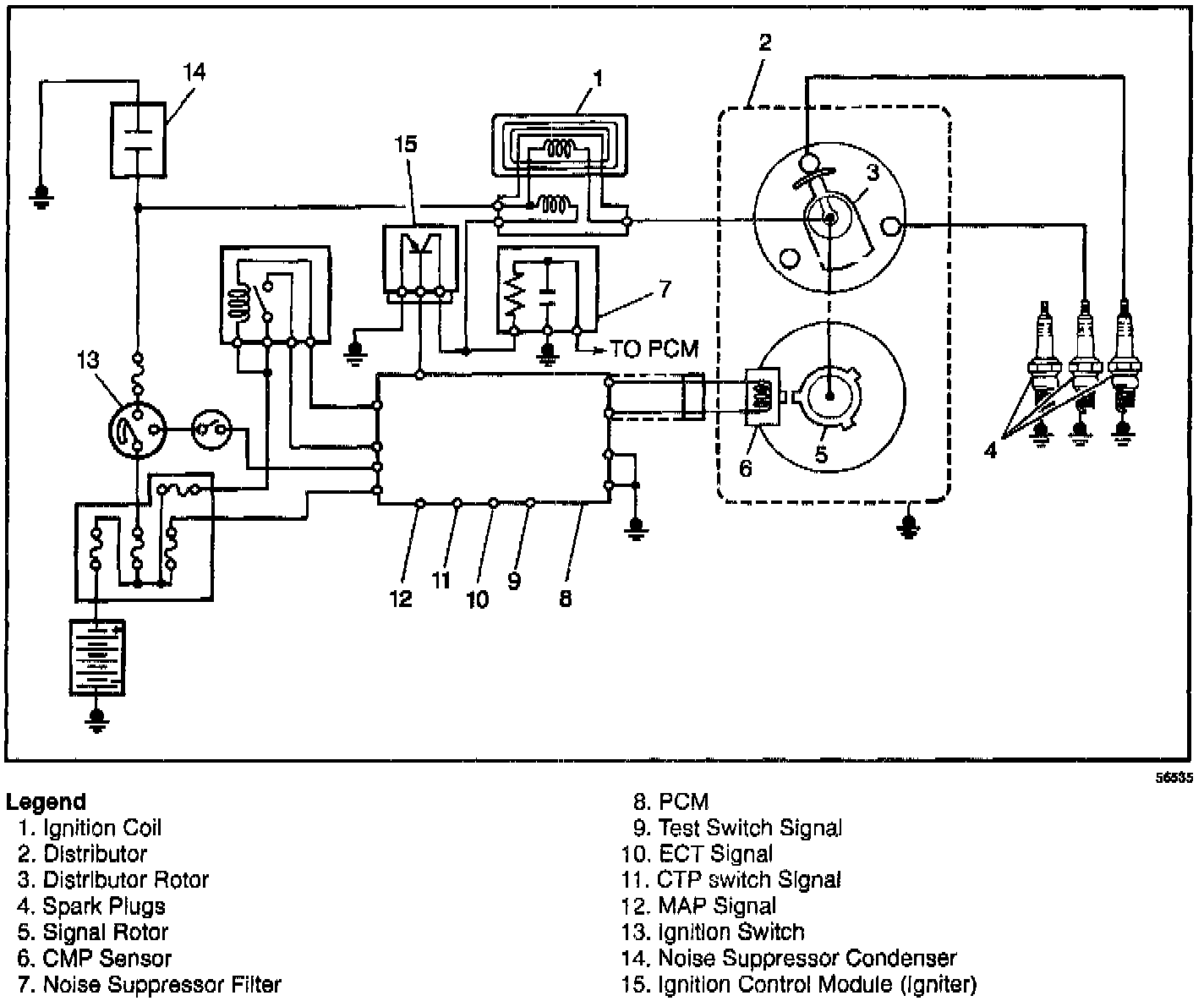 14
1
2
15
3
7
TO PCM
13
6
5
4
12
11
10
9
8

56535

Legend
1. Ignition Coil
2. Distributor
3. Distributor Rotor
4. Spark Plugs
5. Signal Rotor
6. CMP Sensor
7. Noise Suppressor Filter
8. PCM
9. Test Switch Signal
10. ECT Signal
11. CTP switch Signal
12. MAP Signal
13. Ignition Switch
14. Noise Suppressor Condenser
15. Ignition Control Module (Igniter)