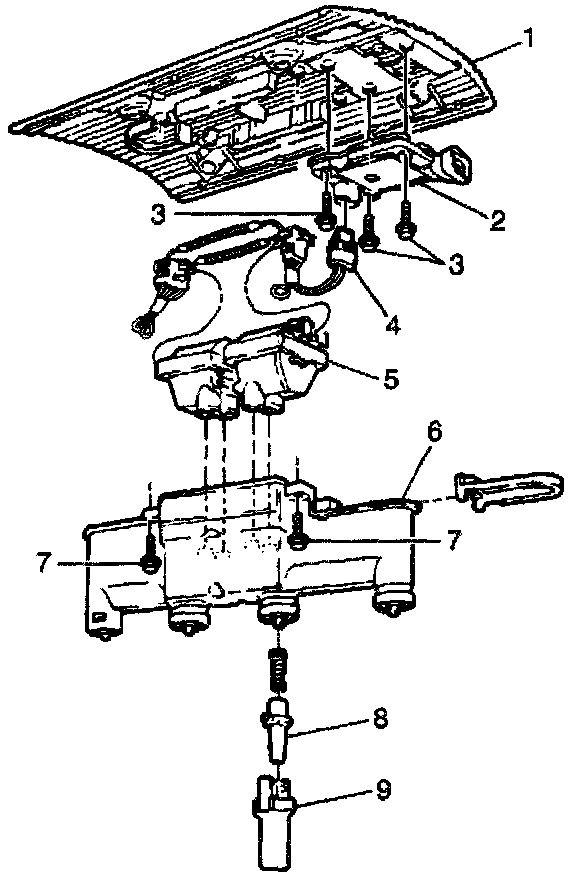 1
2
3
3
4
5
6
7
7
8
9