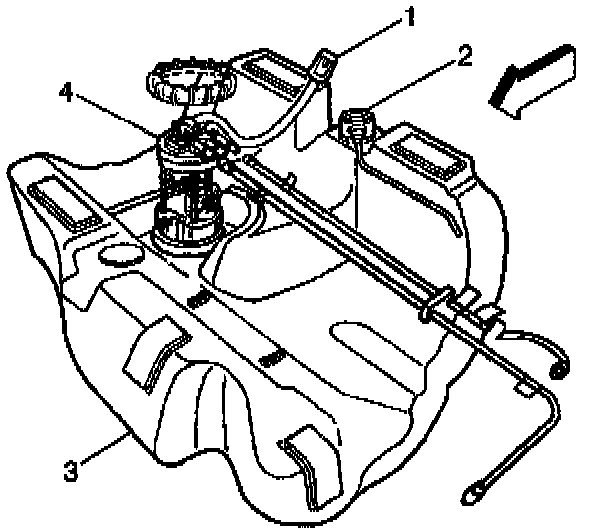 1
2
4
3