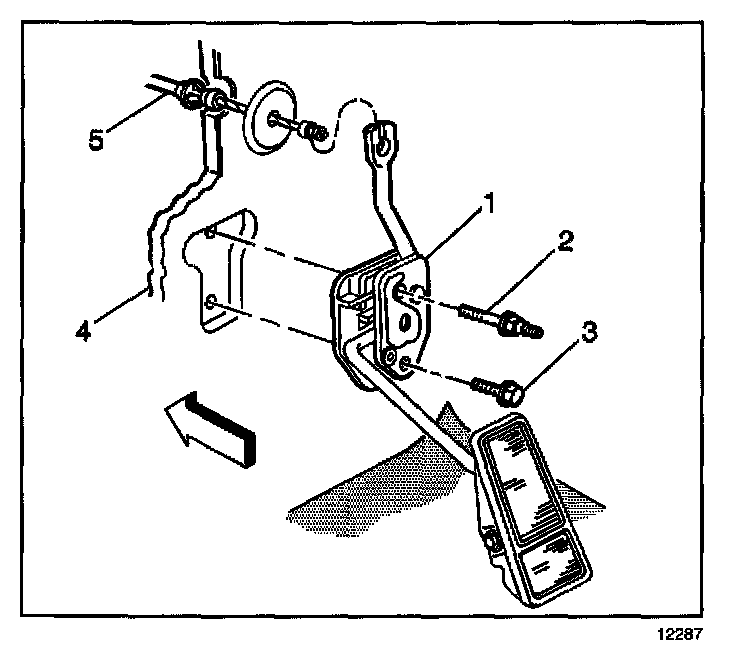 5
1
2
3
4
12287