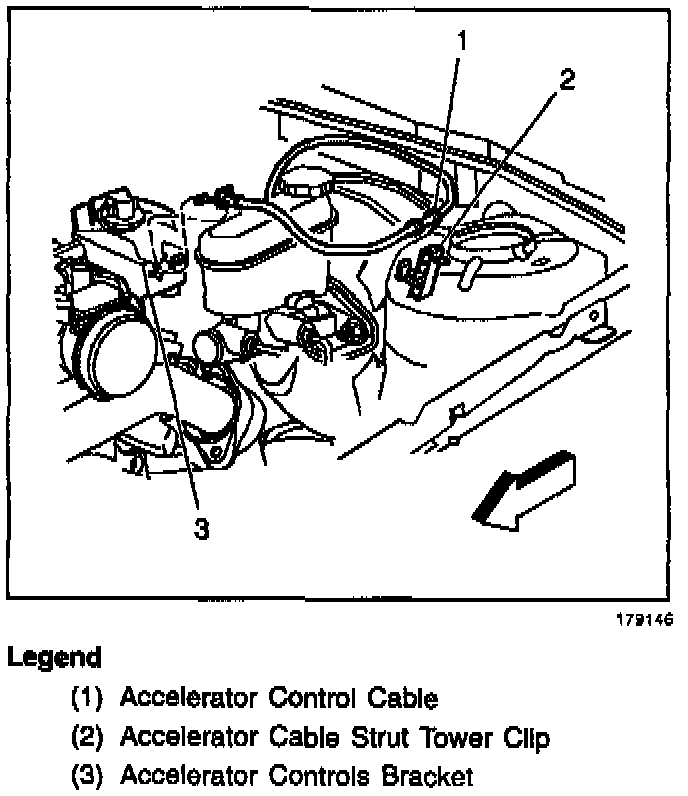 1
2
3

179146

Legend

(1) Accelerator Control Cable
(2) Accelerator Cable Strut Tower Clip
(3) Accelerator Controls Bracket