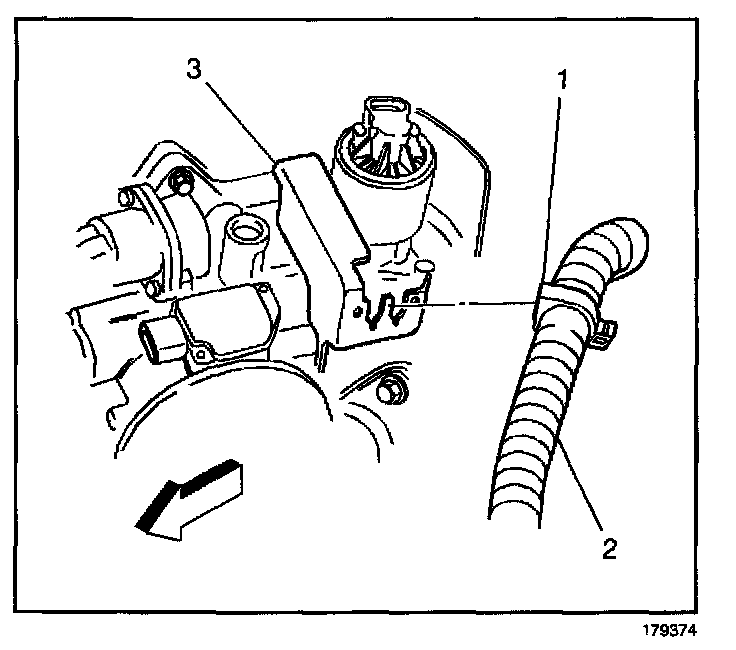 3
1
2
179374