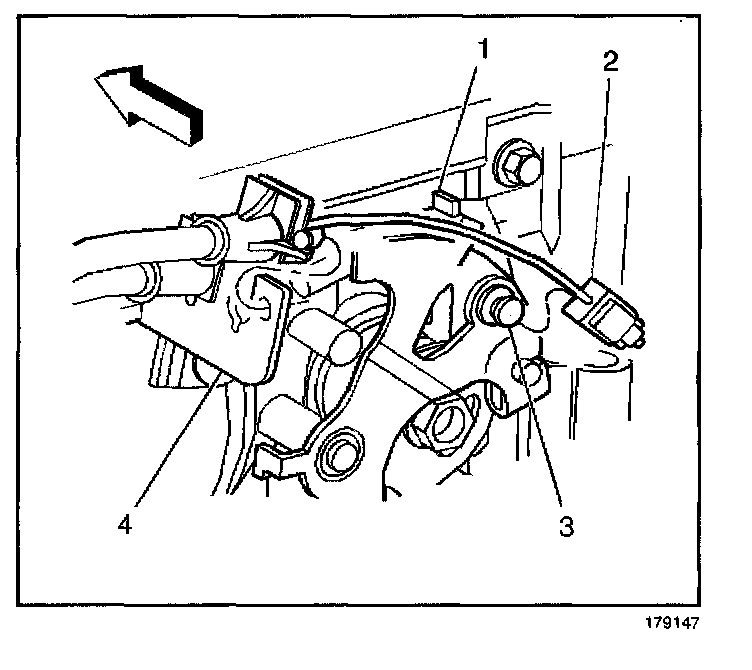 1
2
4
3
179147