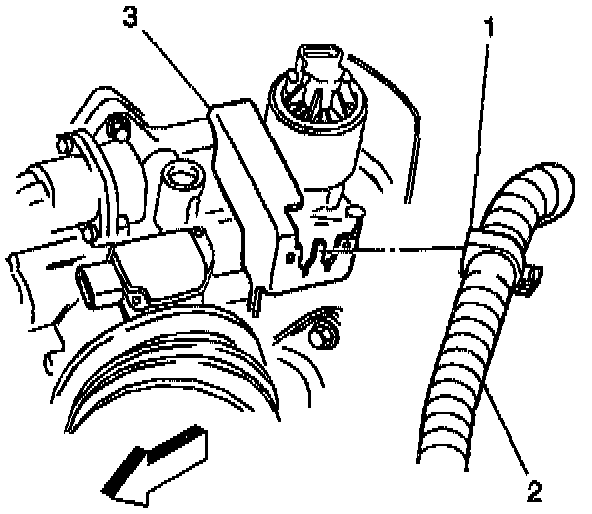 3
1
2