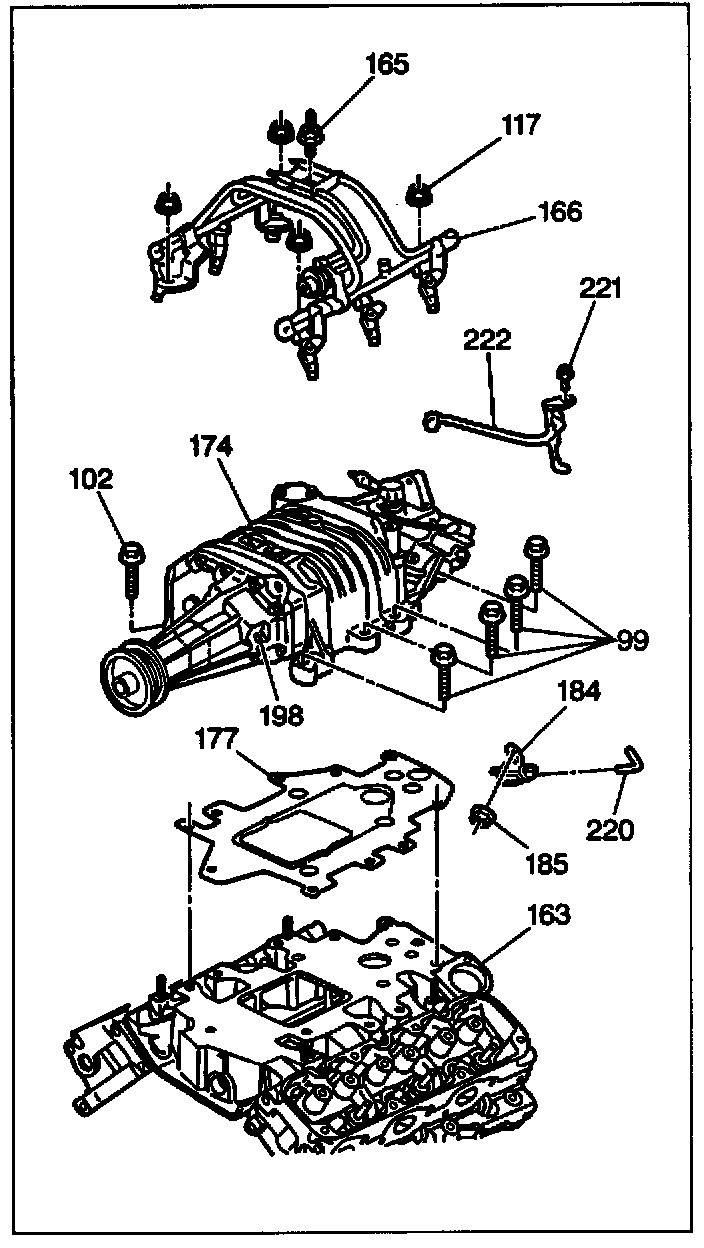 165
117
166
221
222
174
102
99
198
184
177
220
185
163