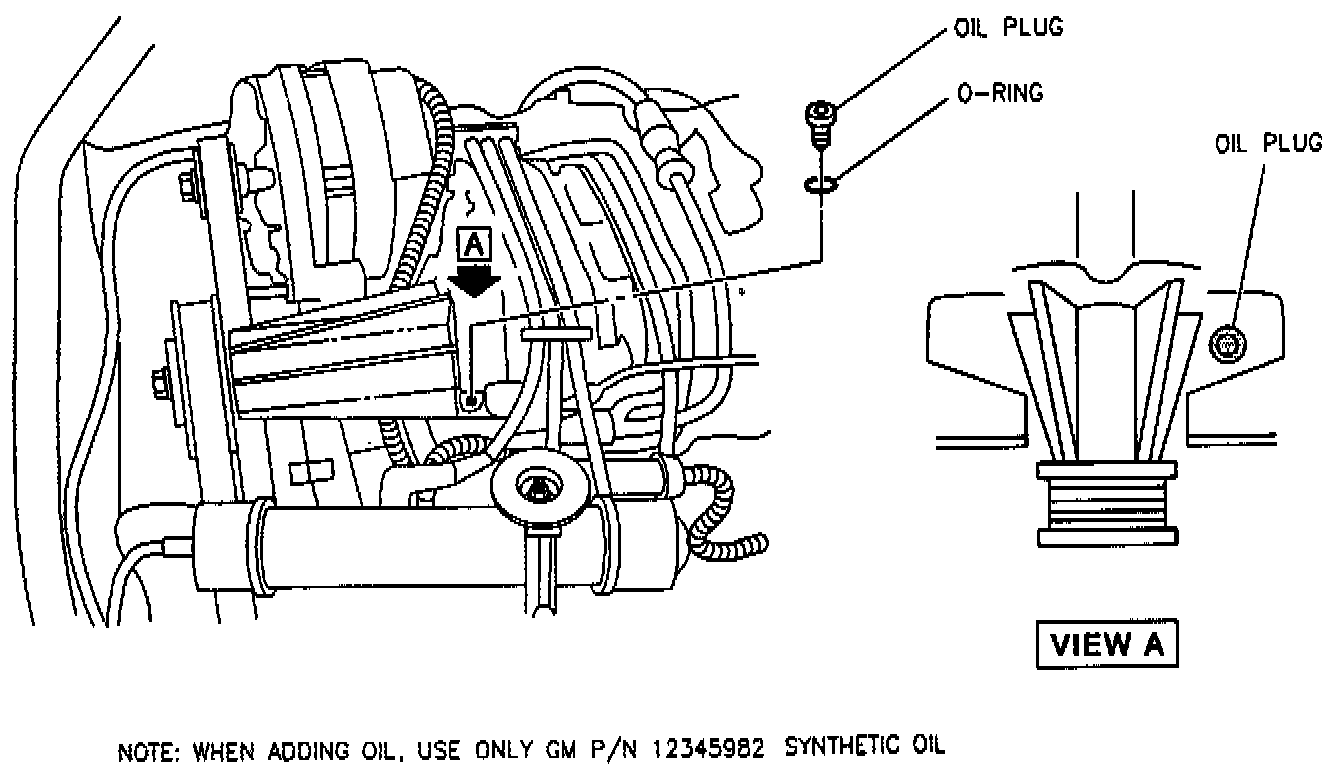 OIL PLUG
O-RING
OIL PLUG
A
VIEW A
NOTE: WHEN ADDING OIL, USE ONLY GM P/N 12345982 SYNTHETIC OIL