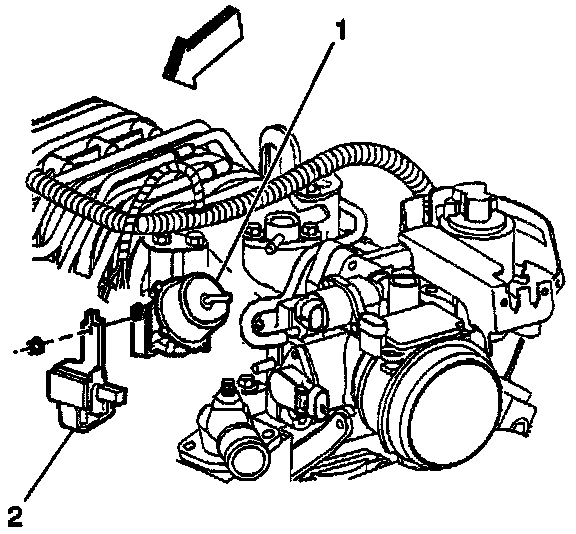 1

2