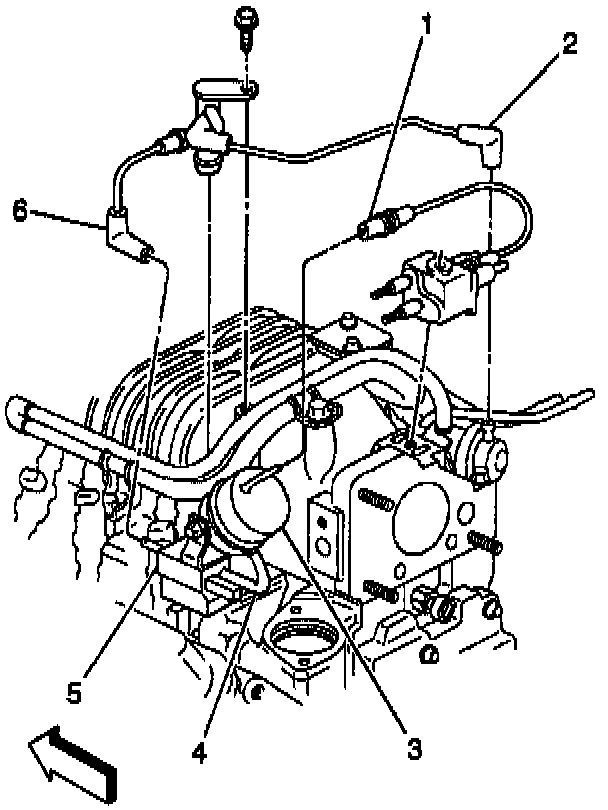 1
2
6
5
4
3