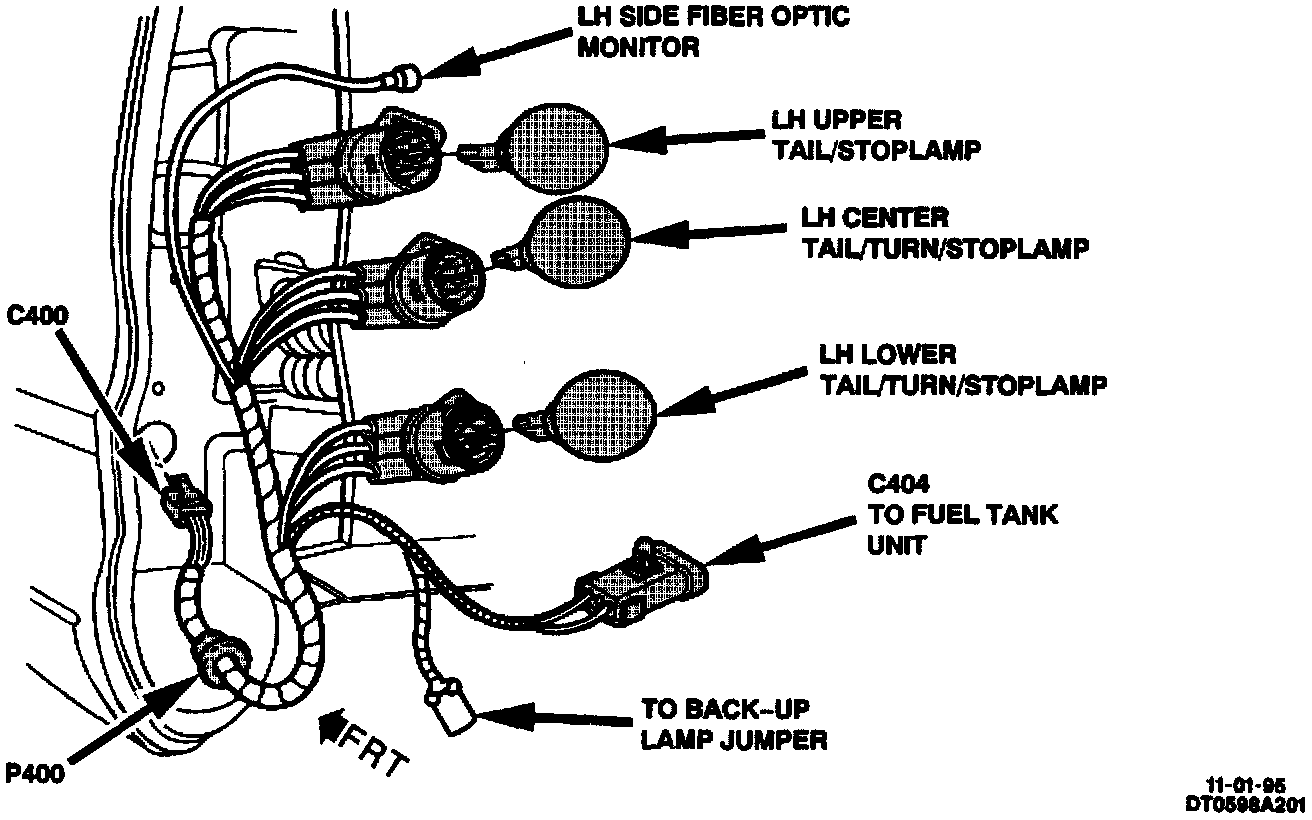 LH SIDE FIBER OPTIC MONITOR

LH UPPER TAIL/STOPLAMP

LH CENTER TAIL/TURN/STOPLAMP

C400

LH LOWER TAIL/TURN/STOPLAMP

C404 TO FUEL TANK UNIT

TO BACK--UP LAMP JUMPER

FRT

P400

11-01-95
DT0598A201