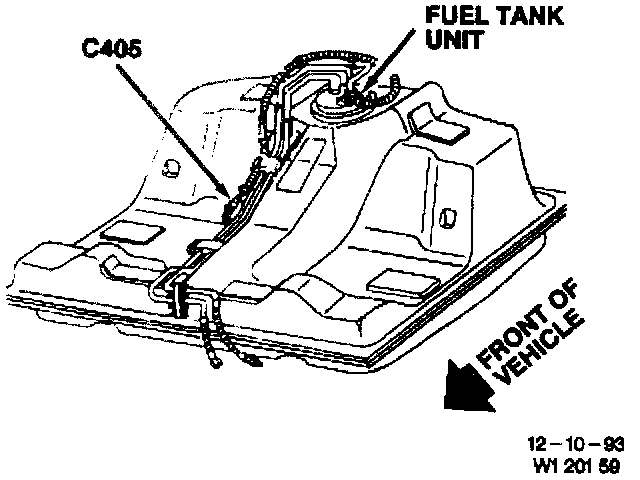 C405

FUEL TANK UNIT

FRONT OF VEHICLE

12 – 10 – 93
W1 201 59