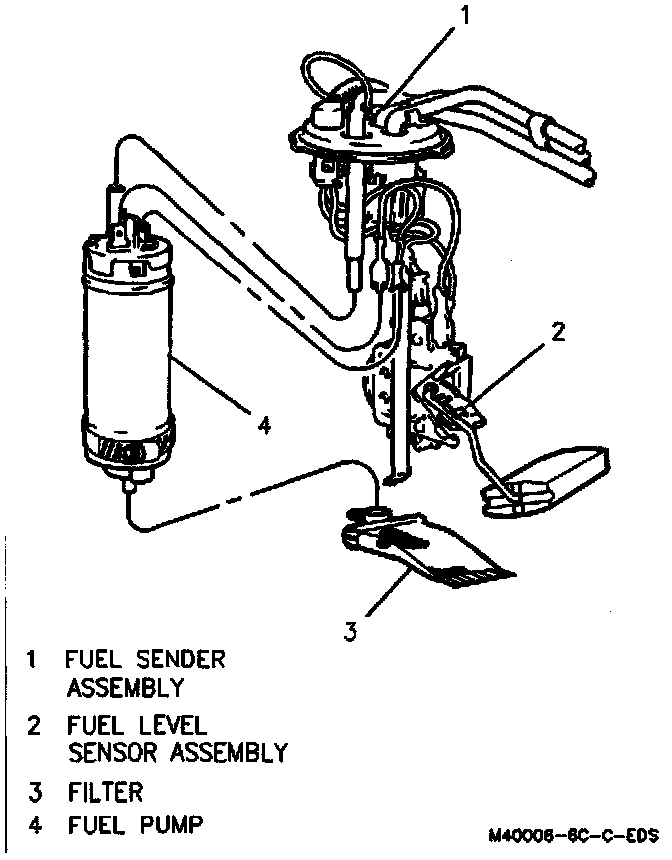 1

2

4

3

1 FUEL SENDER ASSEMBLY

2 FUEL LEVEL SENSOR ASSEMBLY

3 FILTER

4 FUEL PUMP

M40006-6C-C-EDS